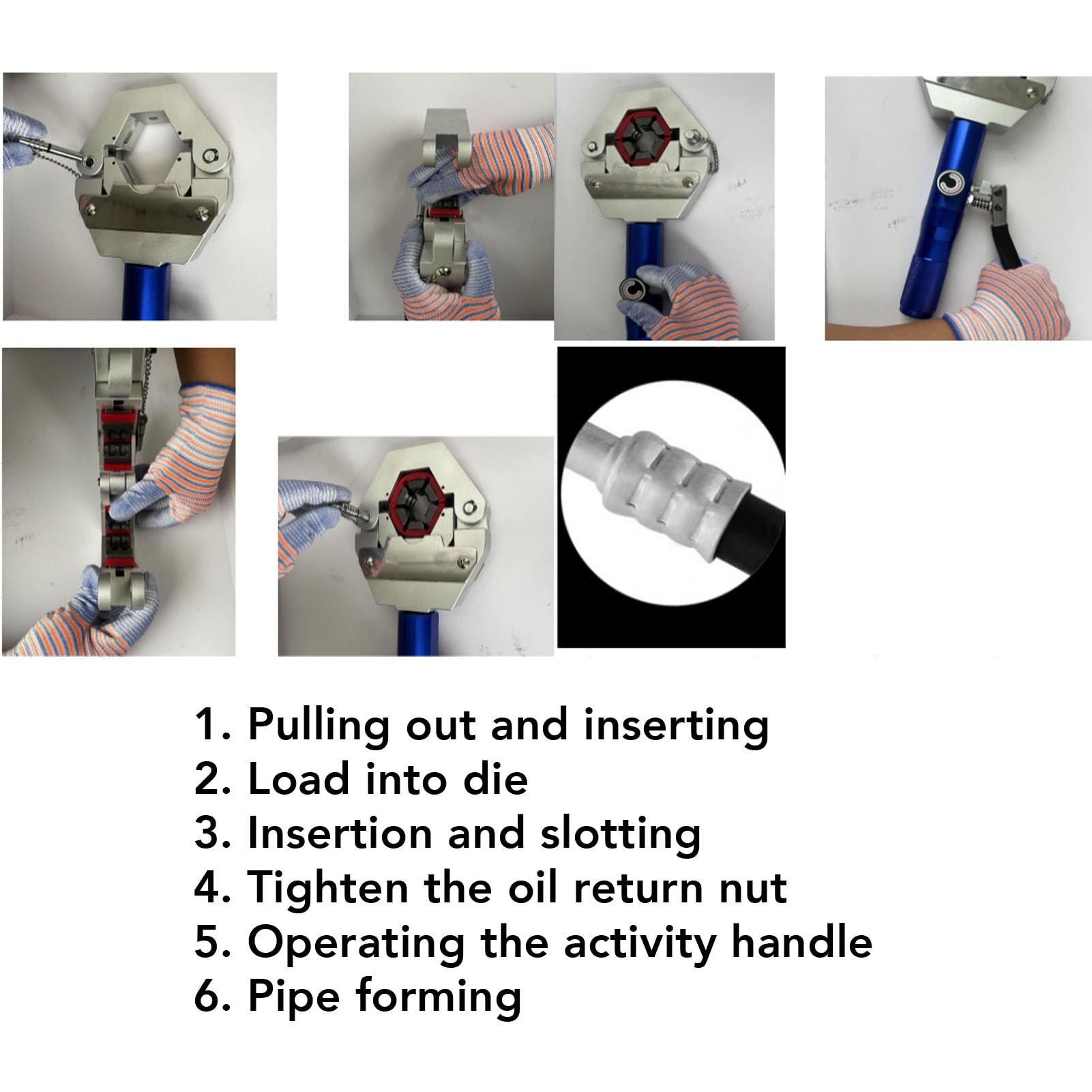 1. Pulling out and inserting
2. Load into die
3. Insertion and slotting
4. Tighten the oil return nut
5. Operating the activity handle
6. Pipe forming