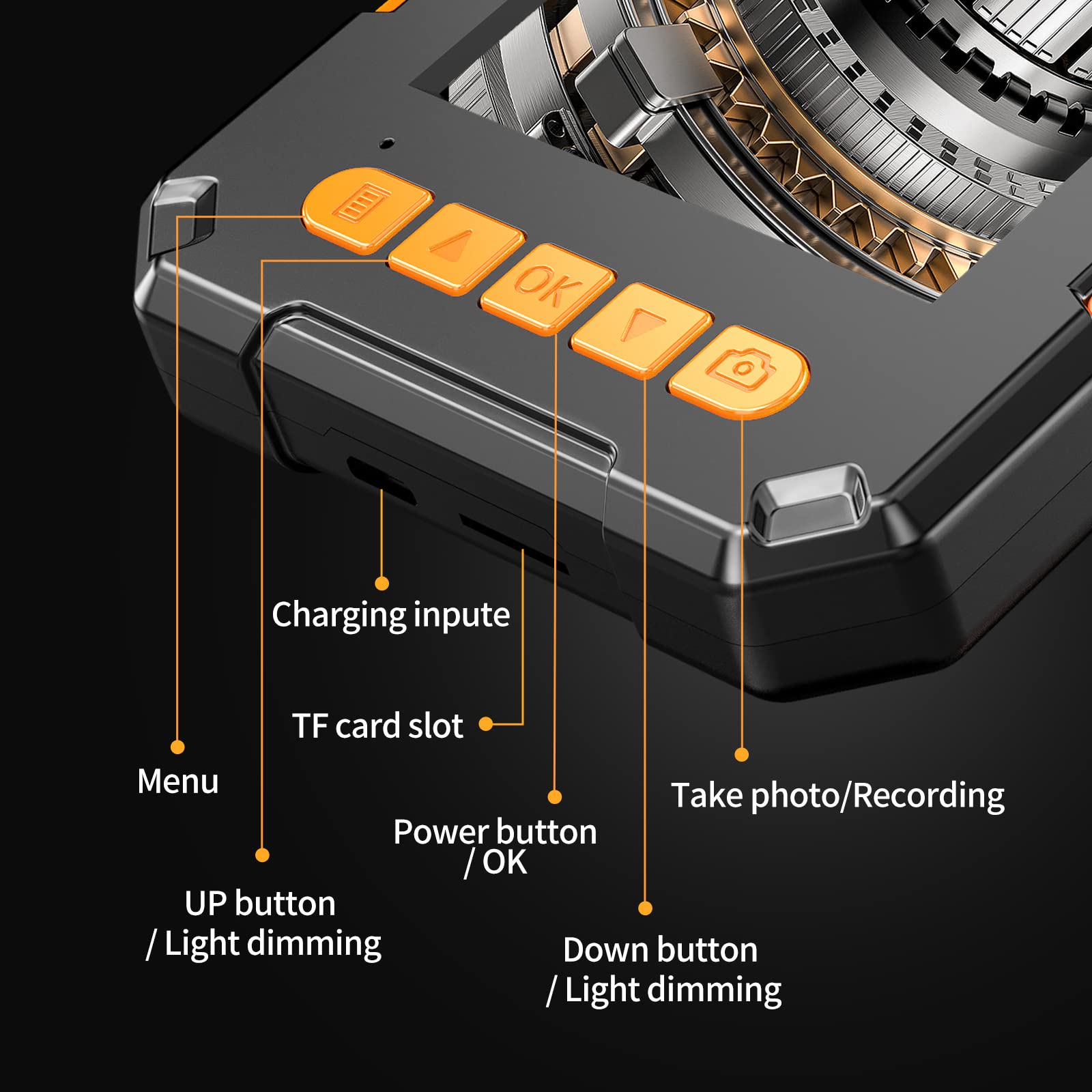 OK

Charging inpute

TF card slot

Menu

Take photo/Recording

Power button
/ OK

UP button
/ Light dimming

Down button
/ Light dimming