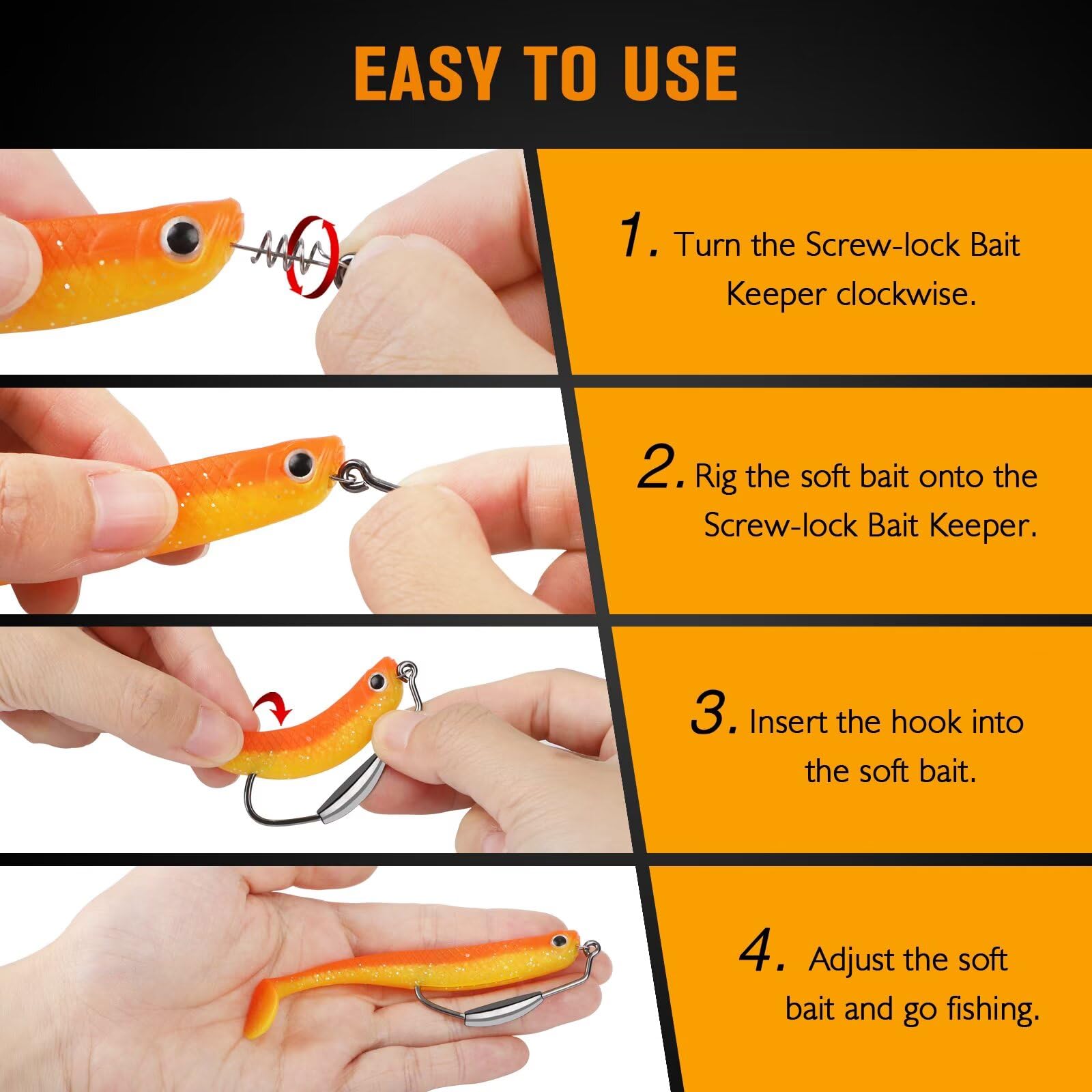 EASY TO USE

1. Turn the Screw-lock Bait Keeper clockwise.

2. Rig the soft bait onto the Screw-lock Bait Keeper.

3. Insert the hook into the soft bait.

4. Adjust the soft bait and go fishing.