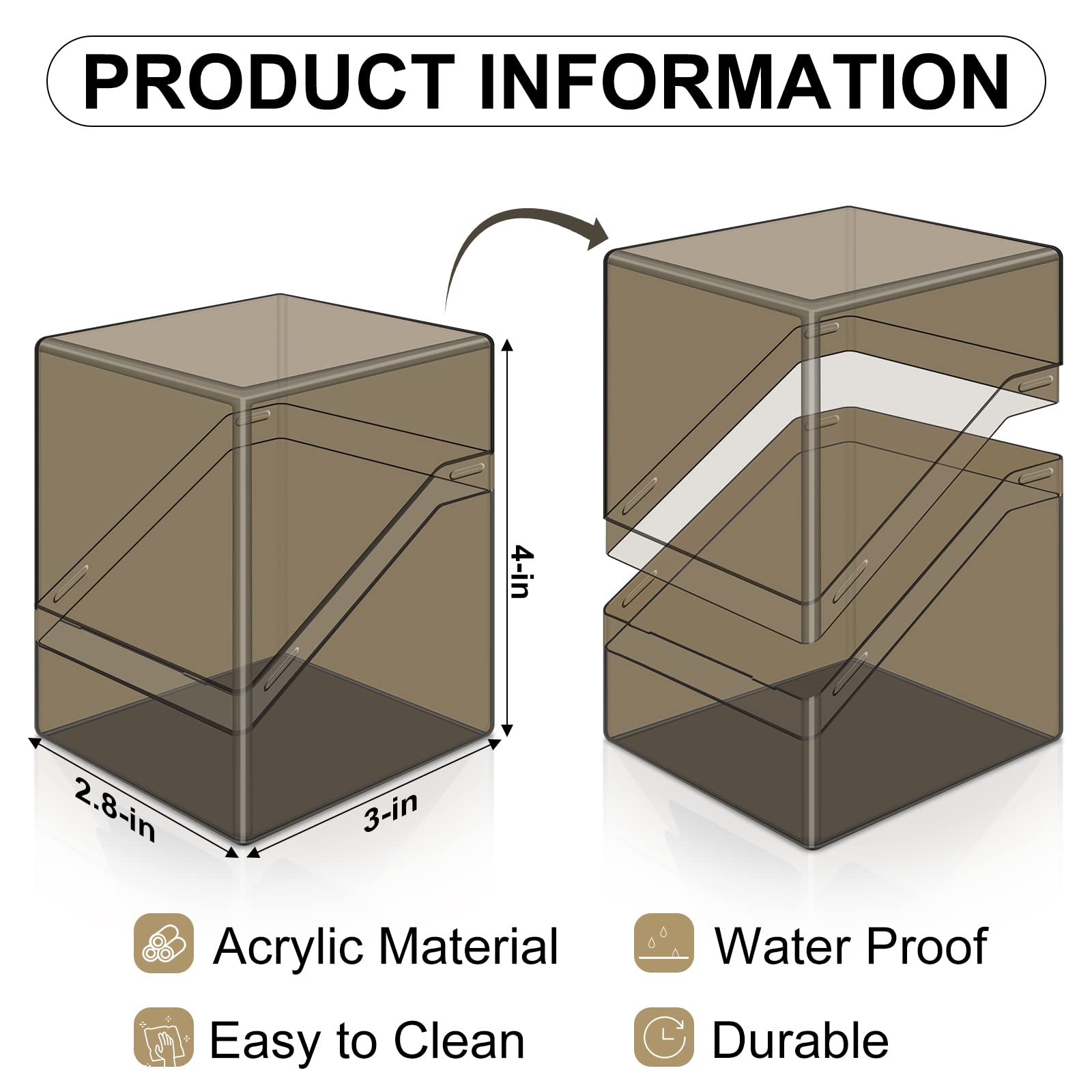 PRODUCT INFORMATION

4-in

2.8-in

3-in

Acrylic Material

Water Proof

Easy to Clean

Durable