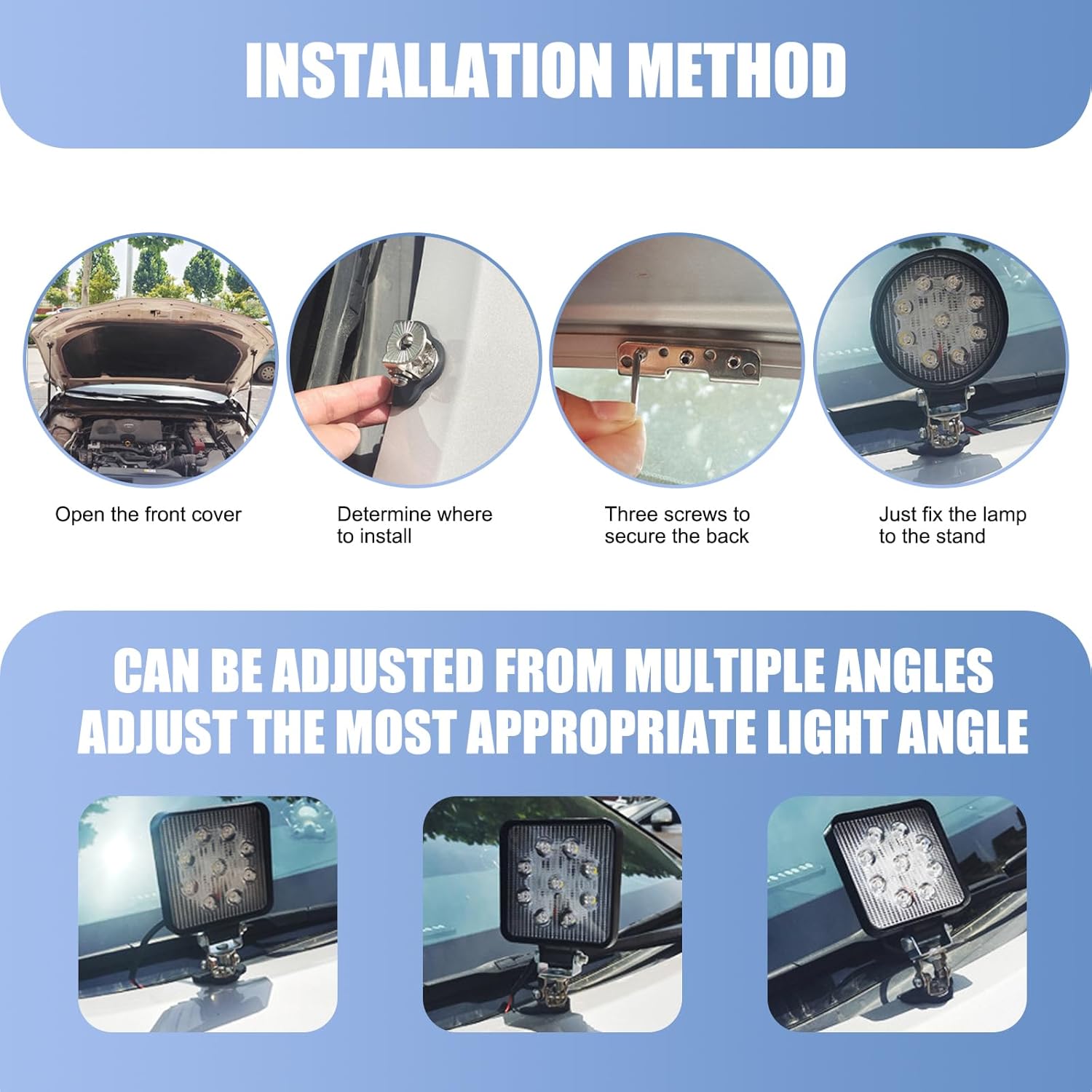 INSTALLATION METHOD

Open the front cover

Determine where to install

Three screws to secure the back

Just fix the lamp to the stand

CAN BE ADJUSTED FROM MULTIPLE ANGLES
ADJUST THE MOST APPROPRIATE LIGHT ANGLE