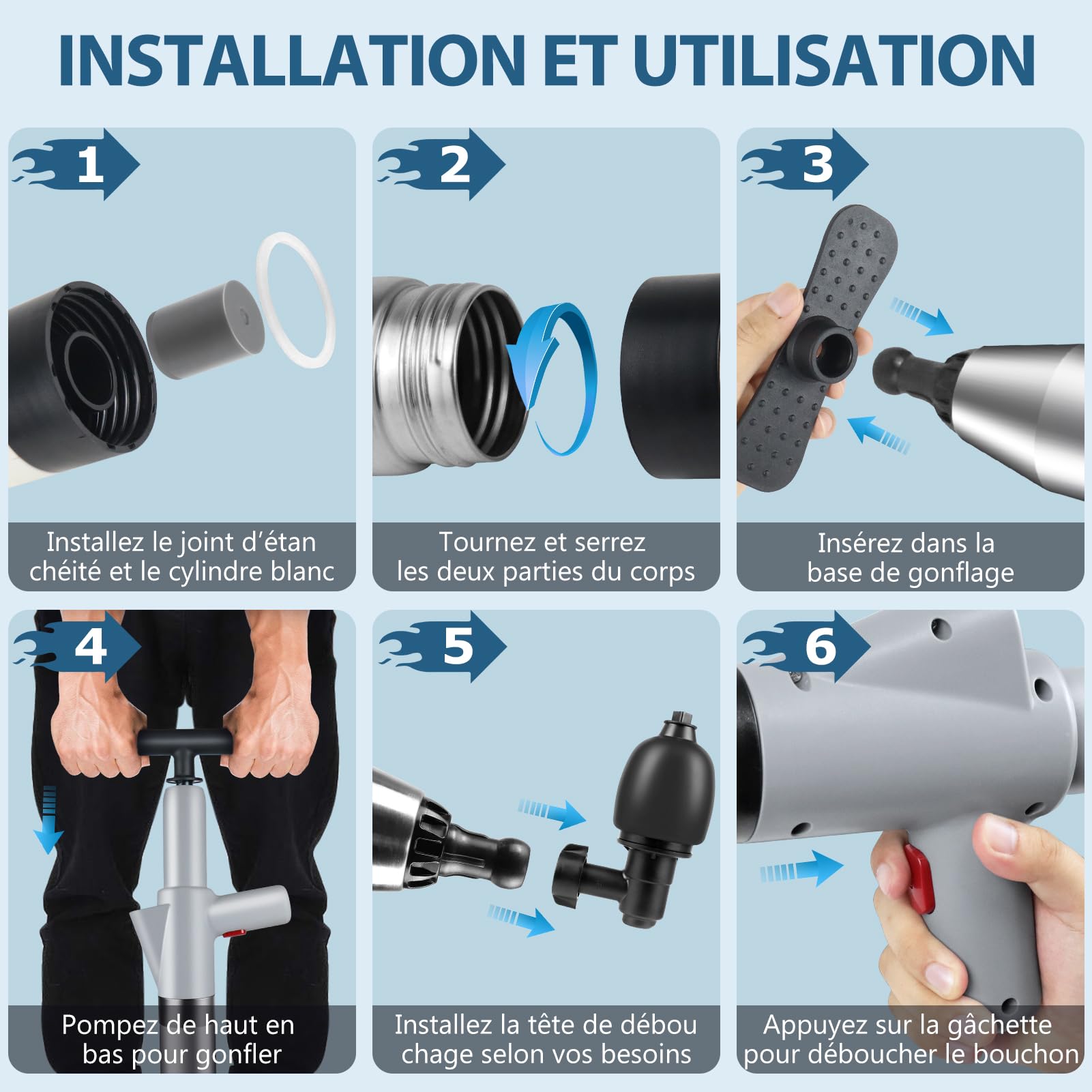 INSTALLATION ET UTILISATION

1

Installez le joint d'étan chéité et le cylindre blanc

2

Tournez et serrez les deux parties du corps

3

Insérez dans la base de gonflage

4

Pompez de haut en bas pour gonfler

5

Installez la tête de débou chage selon vos besoins

6

Appuyez sur la gâchette pour déboucher le bouchon