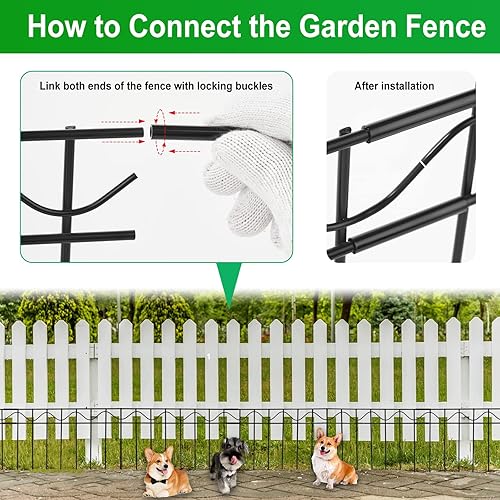 How to Connect the Garden Fence

Link both ends of the fence with locking buckles

After installation