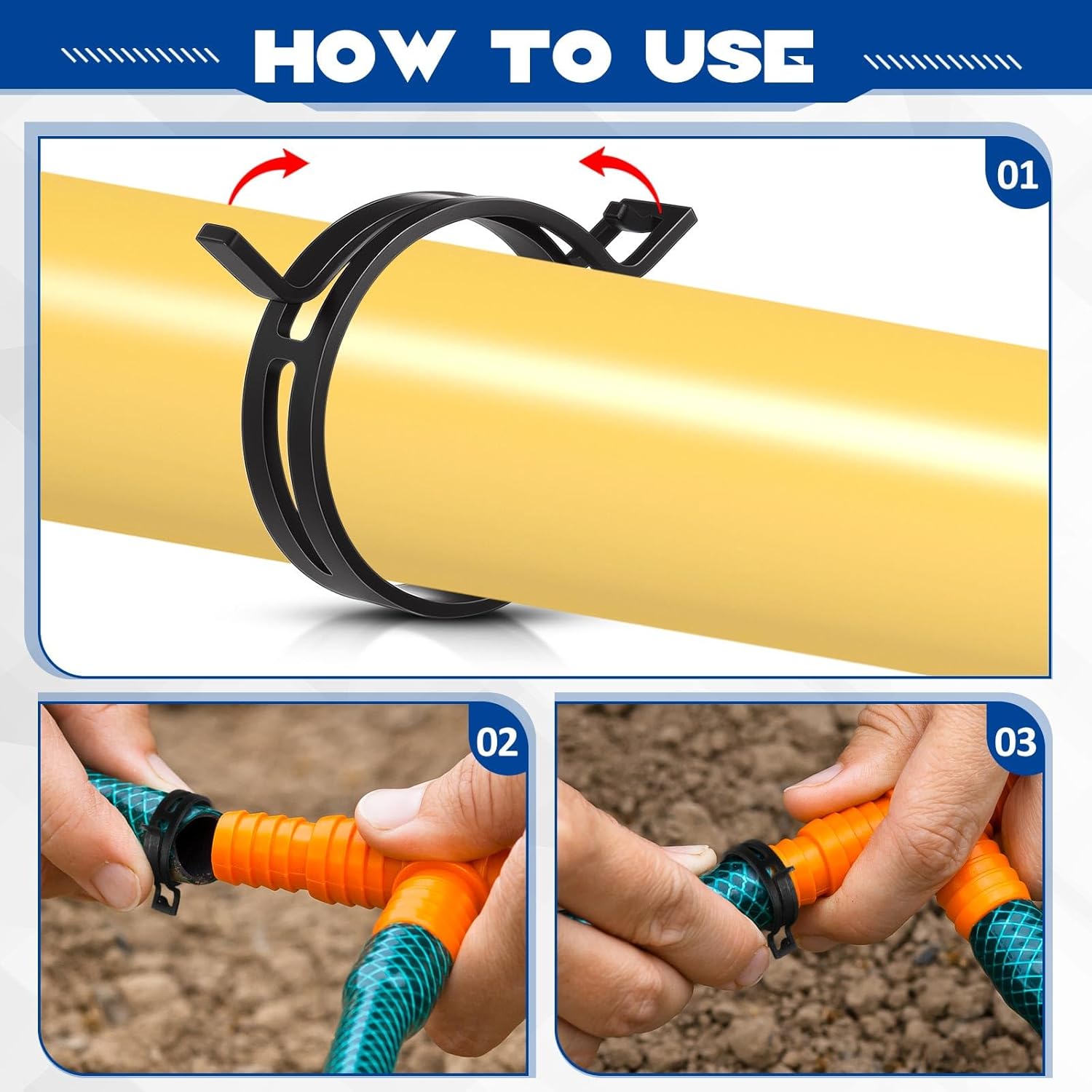 HOW TO USE

01

02

03