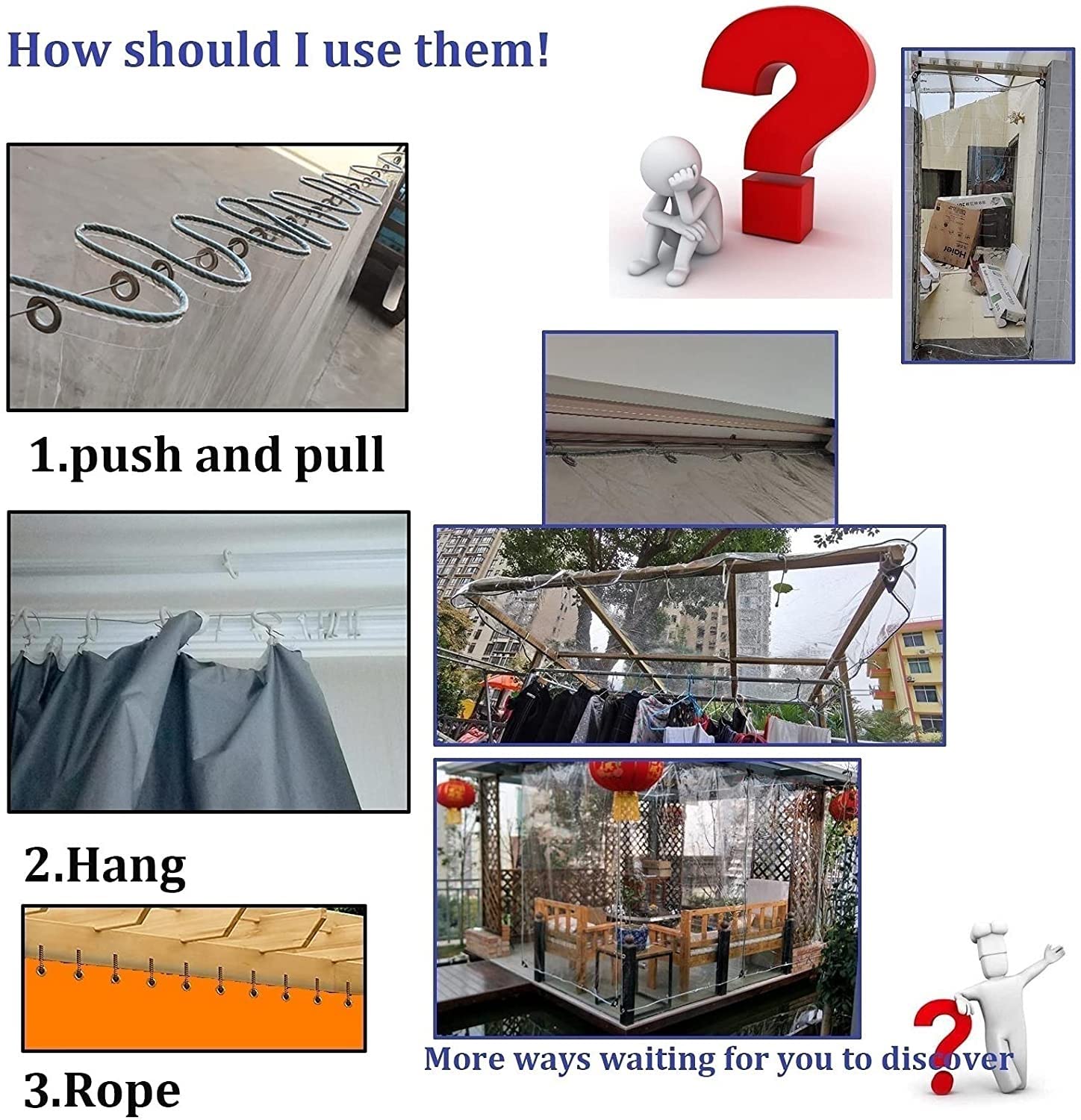 How should I use them!

1.push and pull

2.Hang

3.Rope

Haier

More ways waiting for you to discover