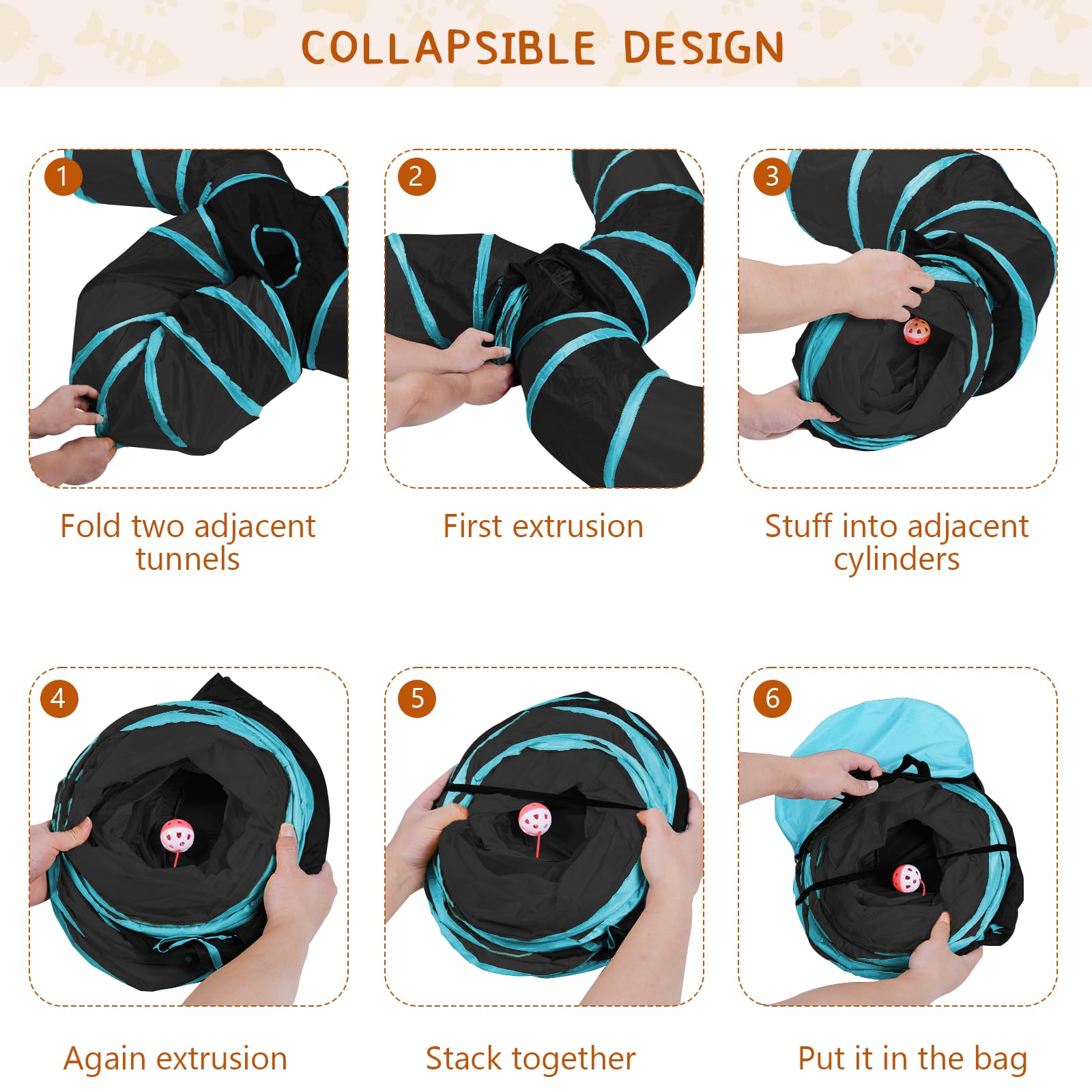 COLLAPSIBLE DESIGN

1

Fold two adjacent tunnels

2

First extrusion

3

Stuff into adjacent cylinders

4

Again extrusion

5

Stack together

6

Put it in the bag