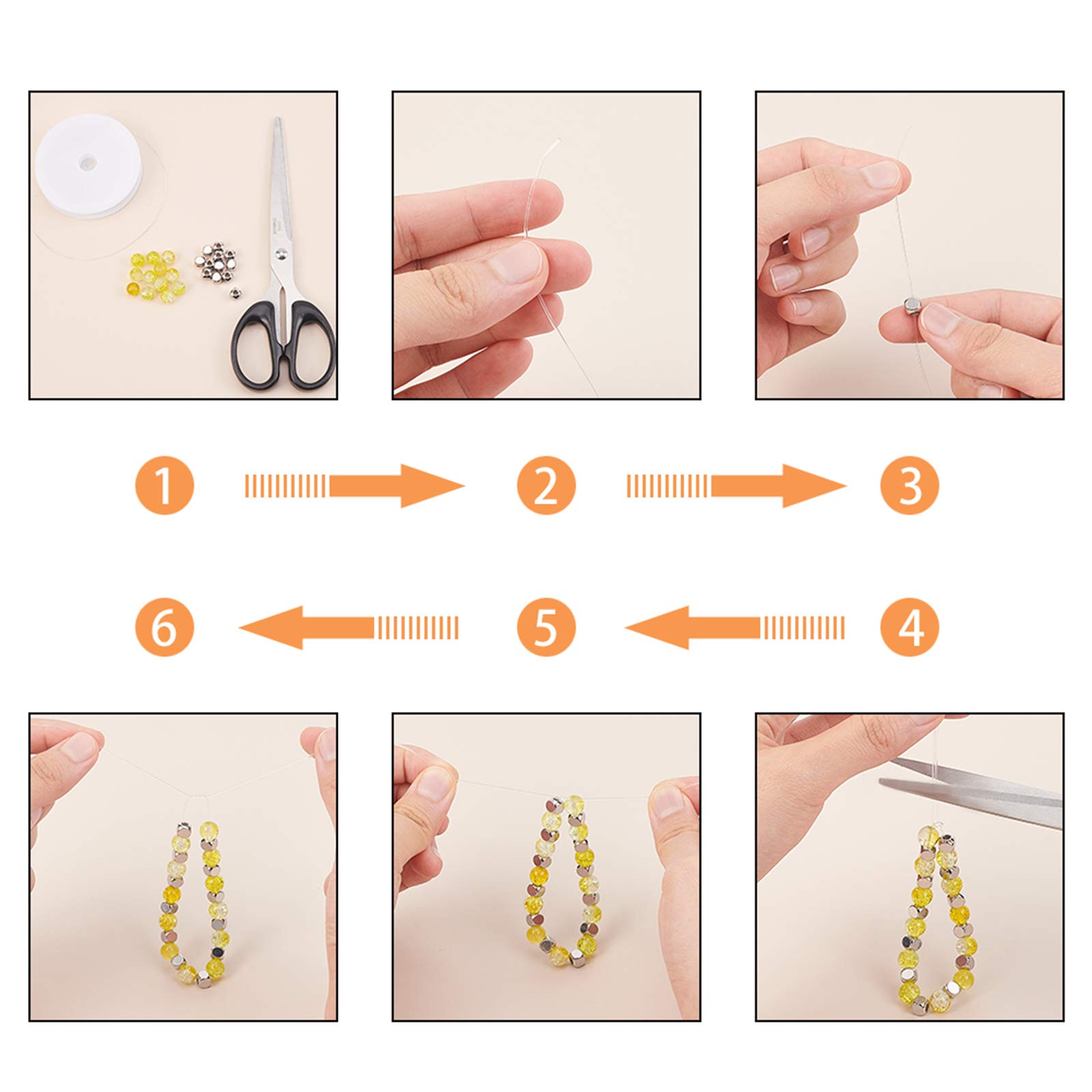 1
2
3
6
5
4