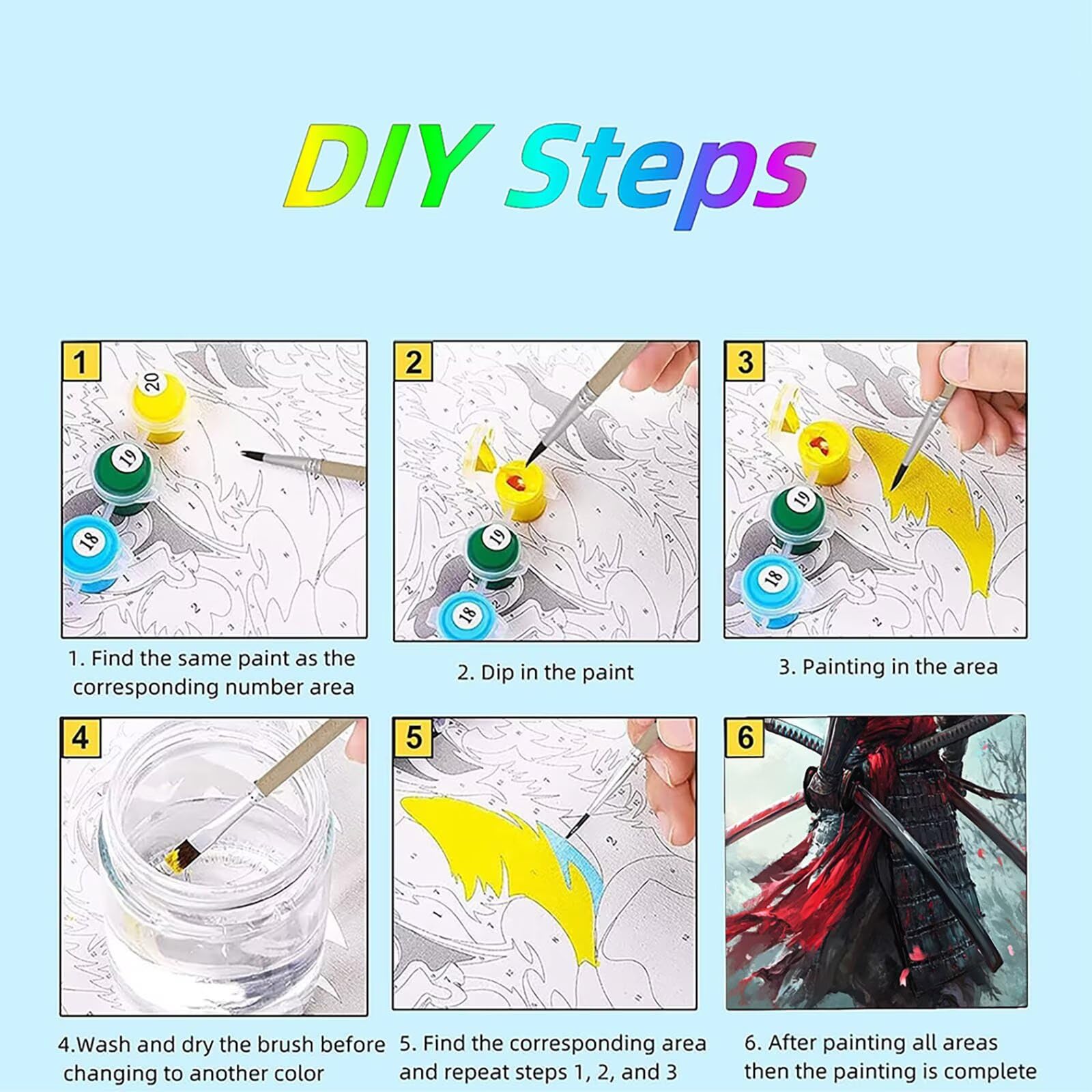 DIY Steps

1

20

19

18

1. Find the same paint as the corresponding number area

2

19

18

2. Dip in the paint

3

19

18

3. Painting in the area

4

4.Wash and dry the brush before changing to another color

5

5. Find the corresponding area and repeat steps 1, 2, and 3

6

6. After painting all areas then the painting is complete