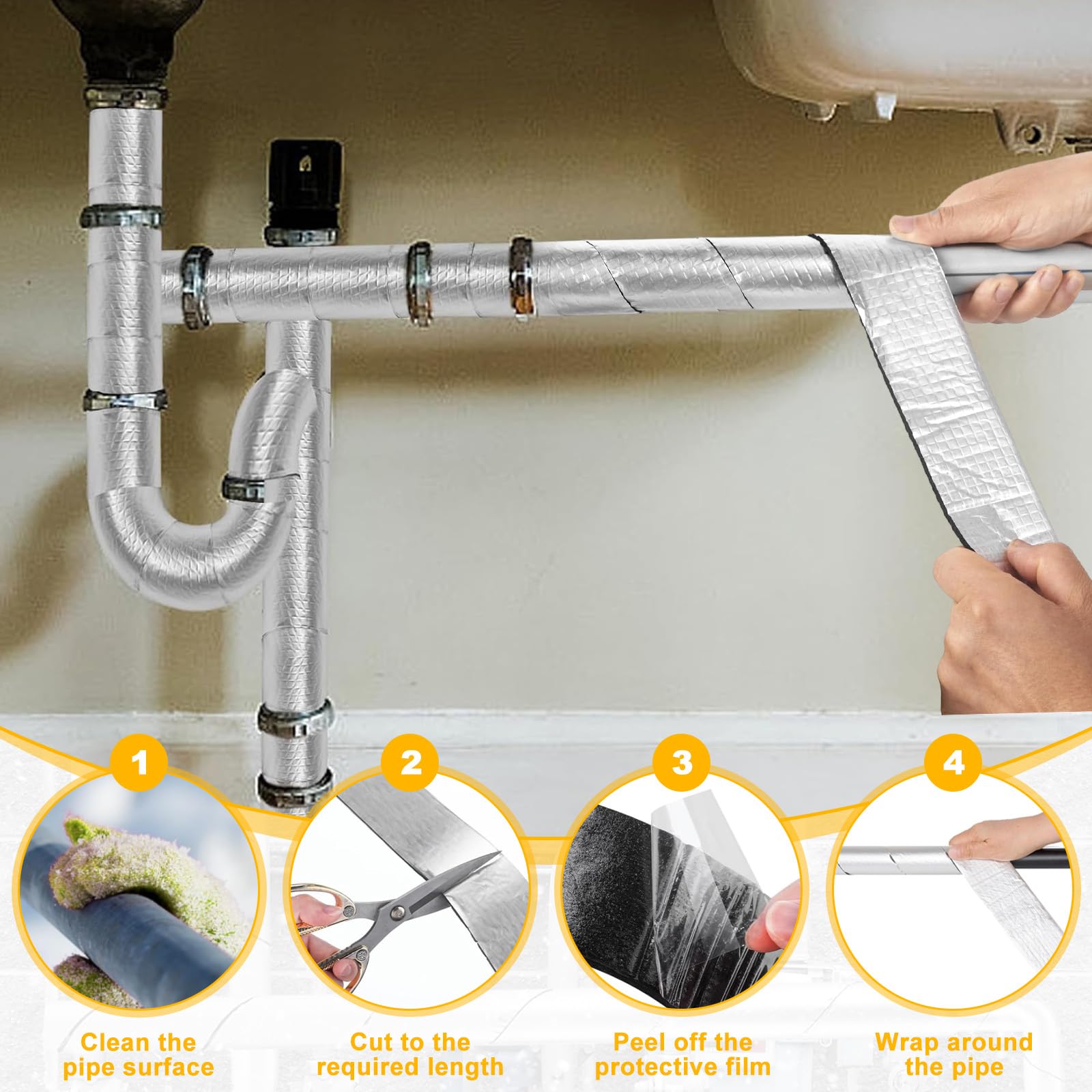 1

Clean the pipe surface

2

Cut to the required length

3

Peel off the protective film

4

Wrap around the pipe