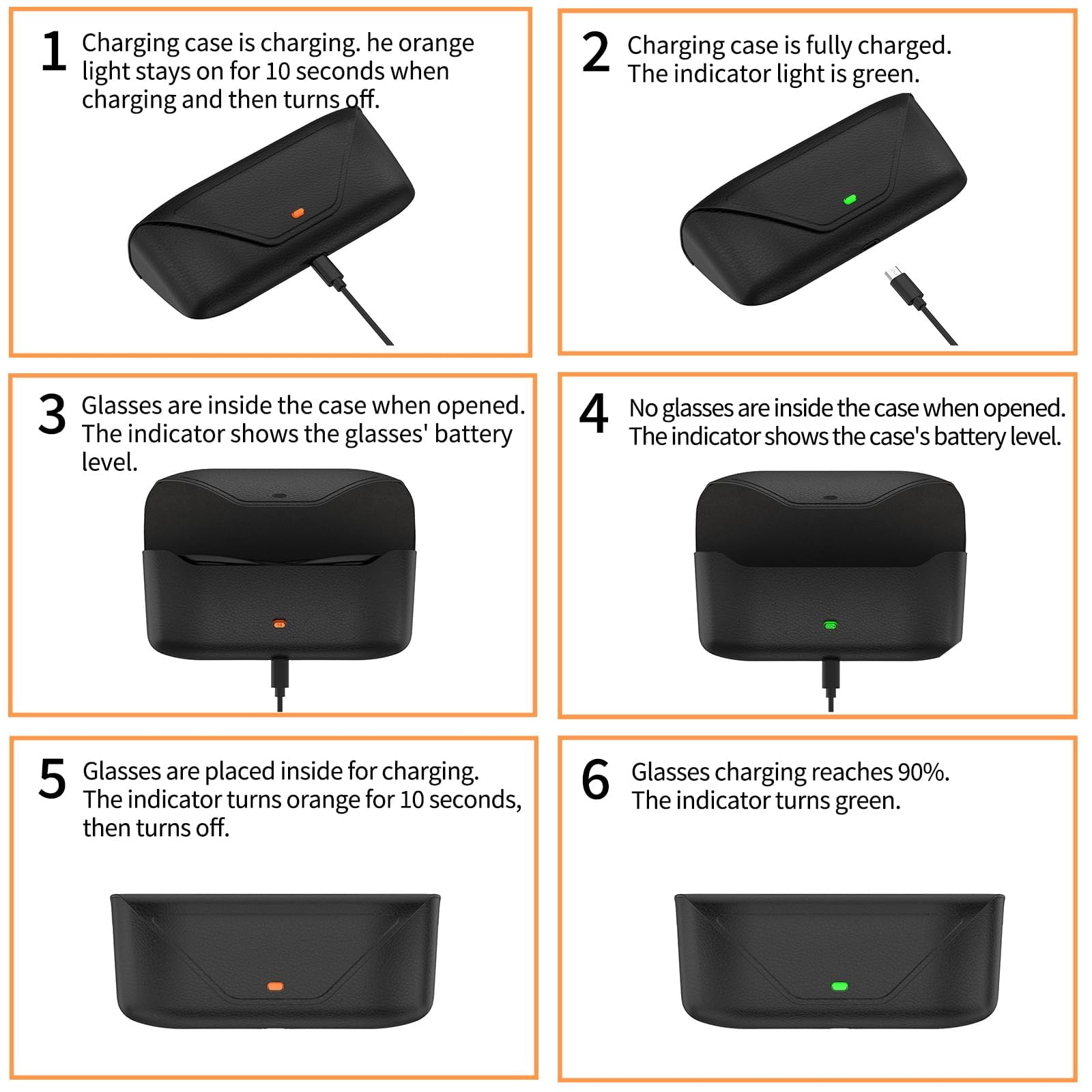 1 Charging case is charging. he orange light stays on for 10 seconds when charging and then turns off.

2 Charging case is fully charged. The indicator light is green.

3 Glasses are inside the case when opened. The indicator shows the glasses' battery level.

4 No glasses are inside the case when opened. The indicator shows the case's battery level.

5 Glasses are placed inside for charging. The indicator turns orange for 10 seconds, then turns off.

6 Glasses charging reaches 90%. The indicator turns green.