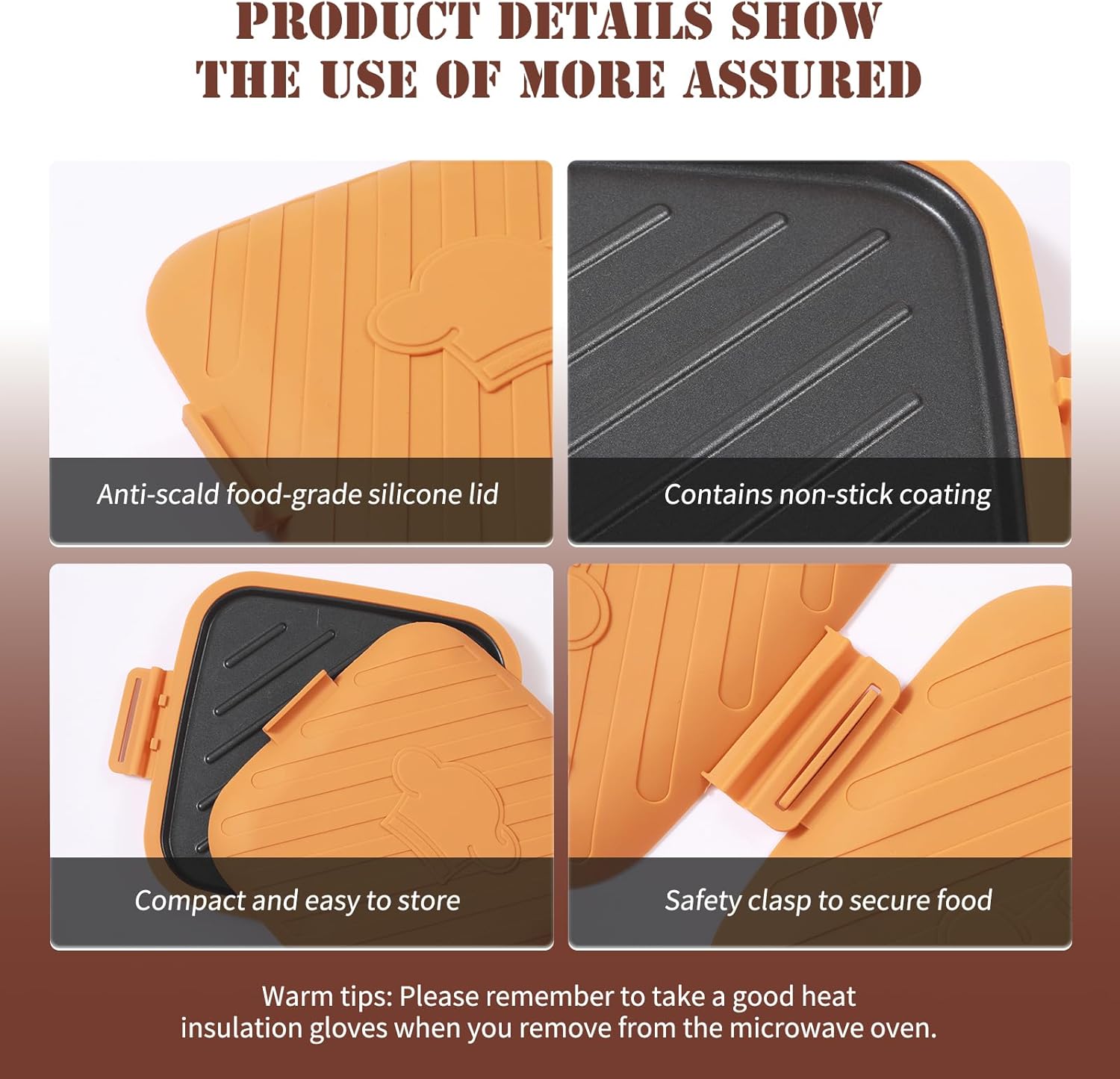 PRODUCT DETAILS SHOW THE USE OF MORE ASSURED

Anti-scald food-grade silicone lid

Contains non-stick coating

Compact and easy to store

Safety clasp to secure food

Warm tips: Please remember to take a good heat insulation gloves when you remove from the microwave oven.