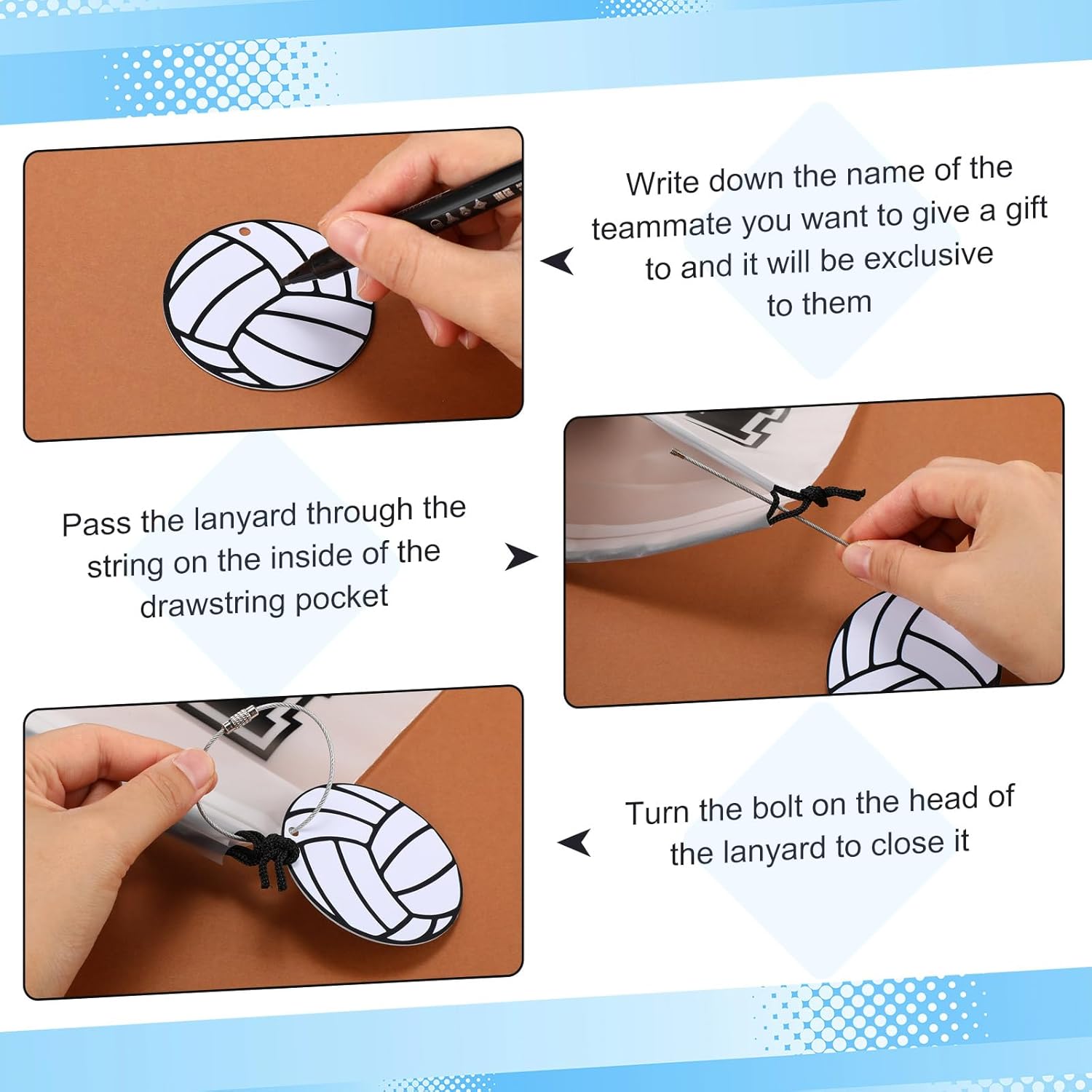 Write down the name of the teammate you want to give a gift to and it will be exclusive to them

Pass the lanyard through the string on the inside of the drawstring pocket

Turn the bolt on the head of the lanyard to close it