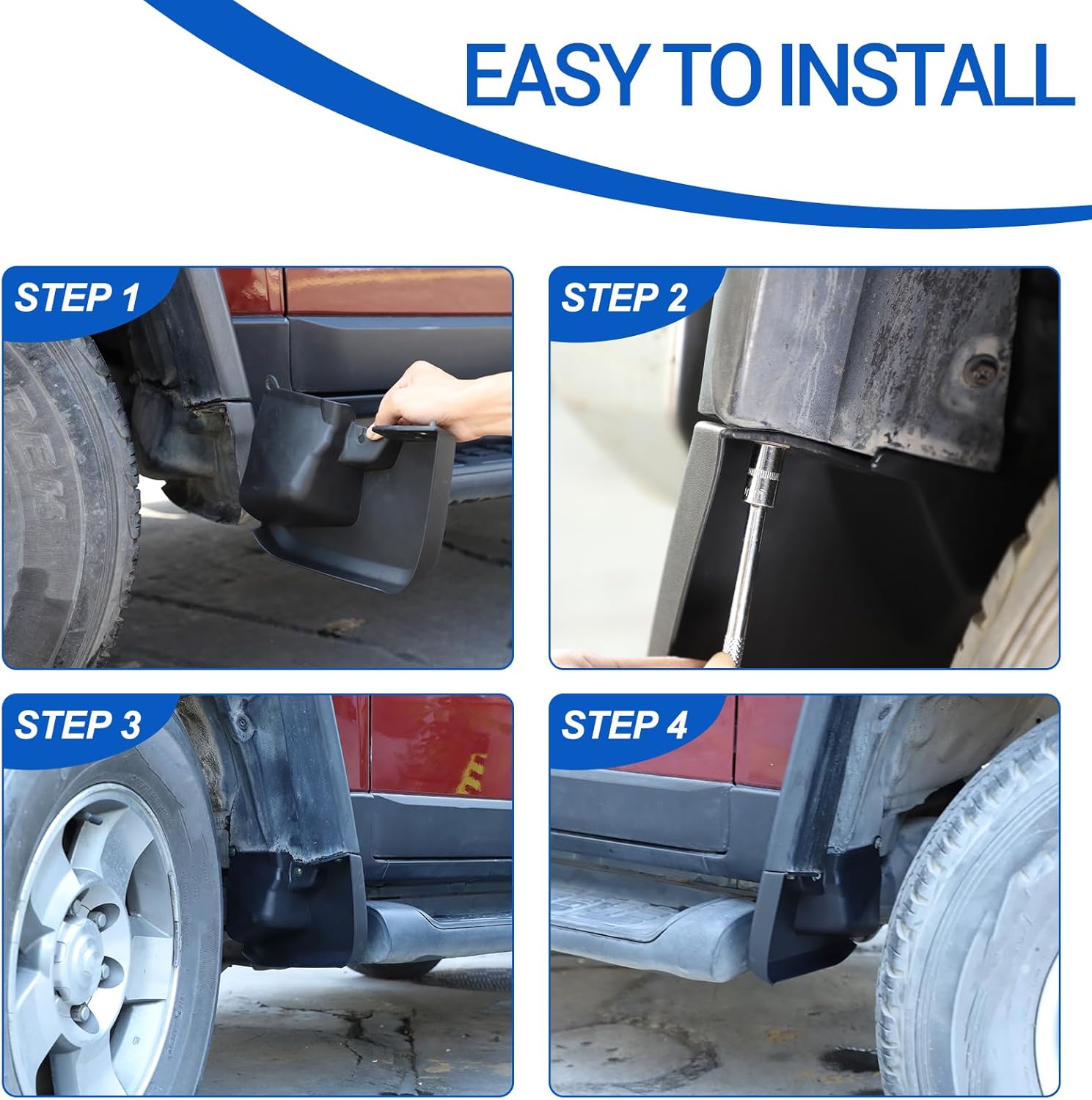 EASY TO INSTALL

STEP 1

STEP 2

STEP 3

STEP 4