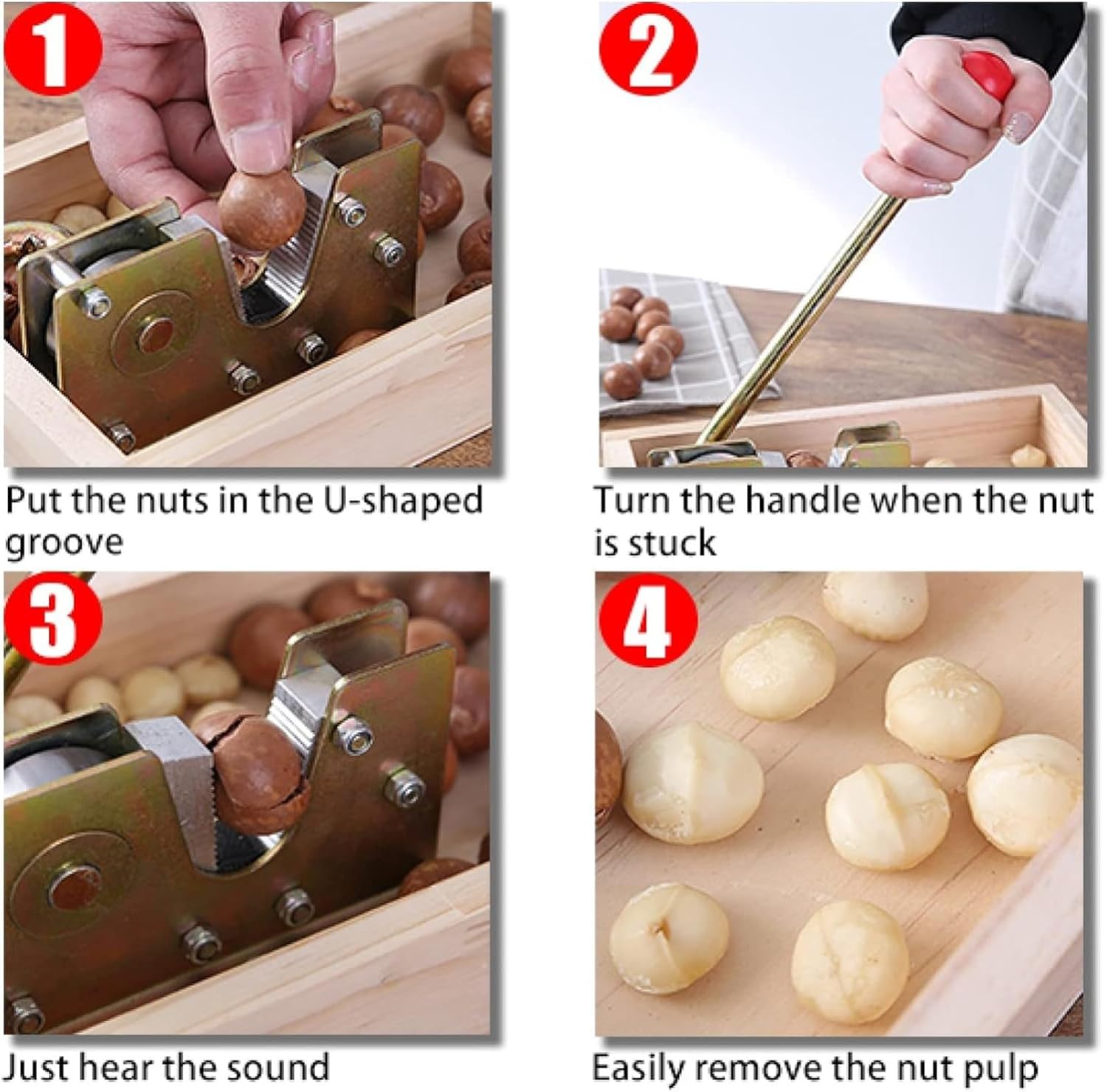 1

Put the nuts in the U-shaped groove

2

Turn the handle when the nut is stuck

3

Just hear the sound

4

Easily remove the nut pulp