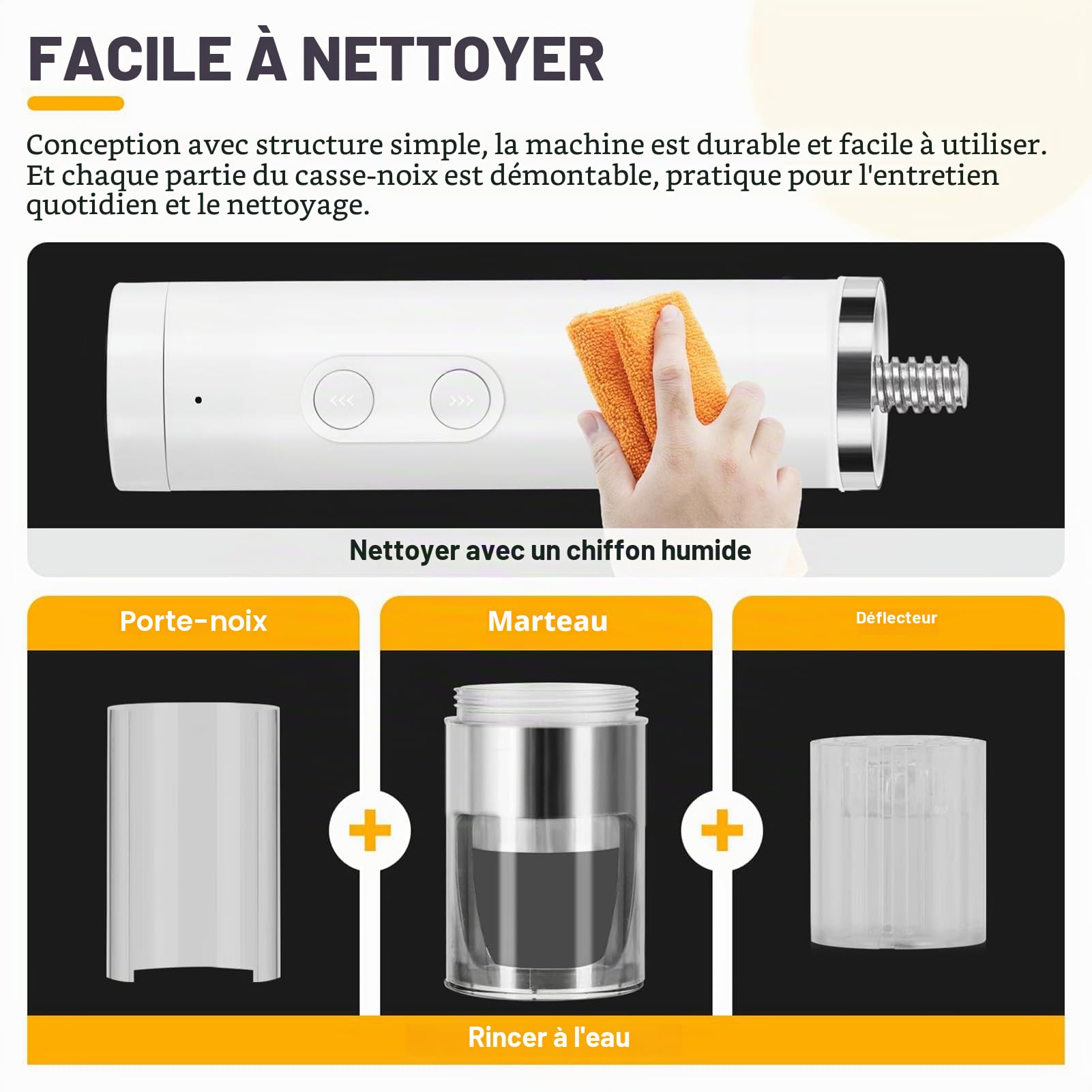 FACILE À NETTOYER

Conception avec structure simple, la machine est durable et facile à utiliser. Et chaque partie du casse-noix est démontable, pratique pour l'entretien quotidien et le nettoyage.

<<<

>>>

Nettoyer avec un chiffon humide

Porte-noix

Marteau

Déflecteur

Rincer à l'eau