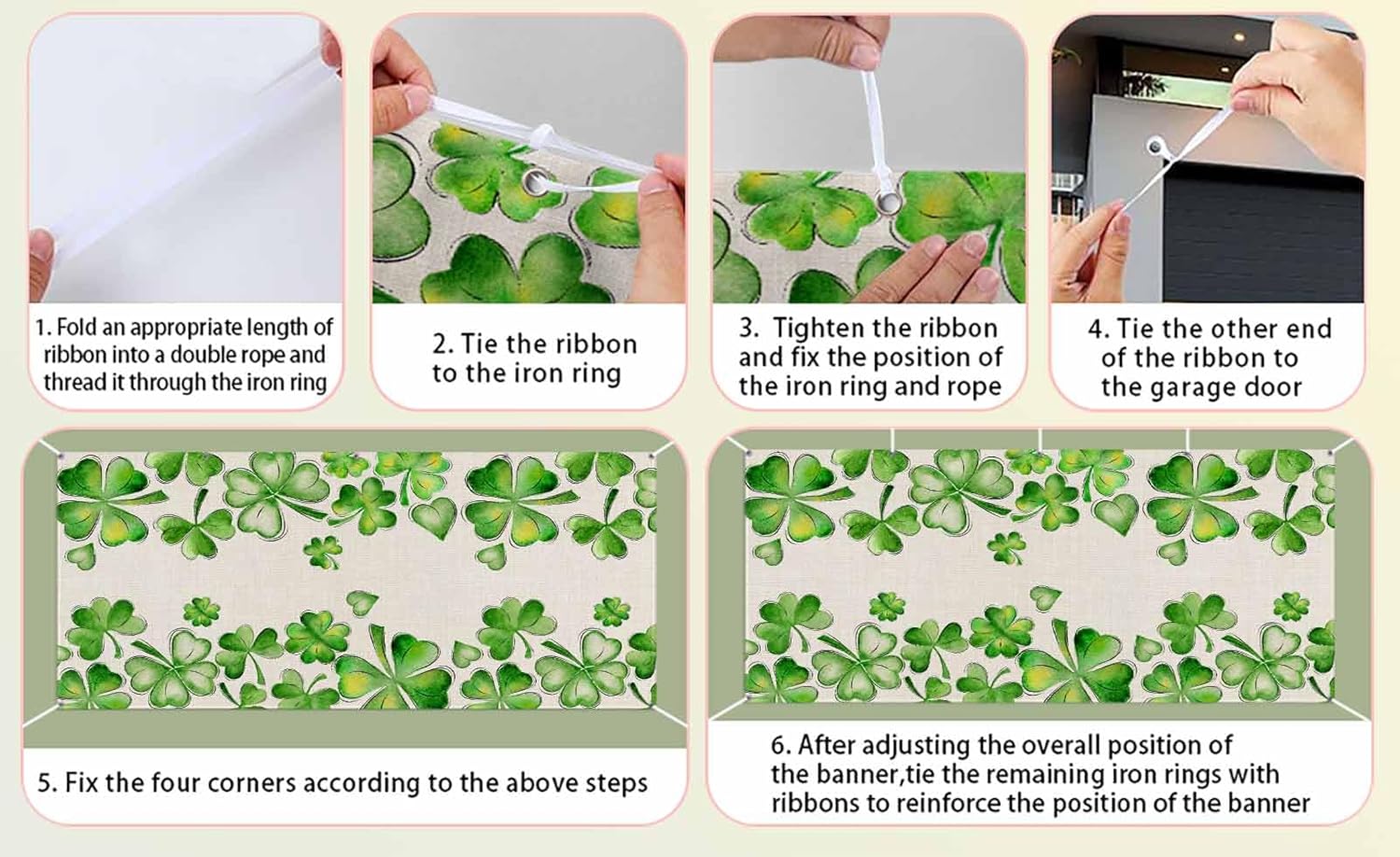 1. Fold an appropriate length of ribbon into a double rope and thread it through the iron ring

2. Tie the ribbon to the iron ring

3. Tighten the ribbon and fix the position of the iron ring and rope

4. Tie the other end of the ribbon to the garage door

5. Fix the four corners according to the above steps

6. After adjusting the overall position of the banner,tie the remaining iron rings with ribbons to reinforce the position of the banner