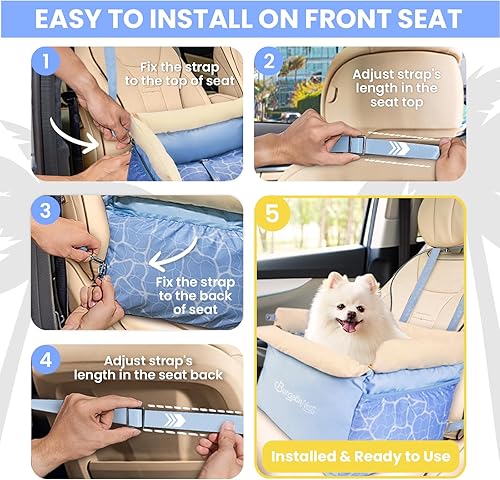 EASY TO INSTALL ON FRONT SEAT

1
Fix the strap to the top of seat

2
Adjust strap's length in the seat top

3
Fix the strap to the back of seat

4
Adjust strap's length in the seat back

5
BurgeWest
Installed & Ready to Use