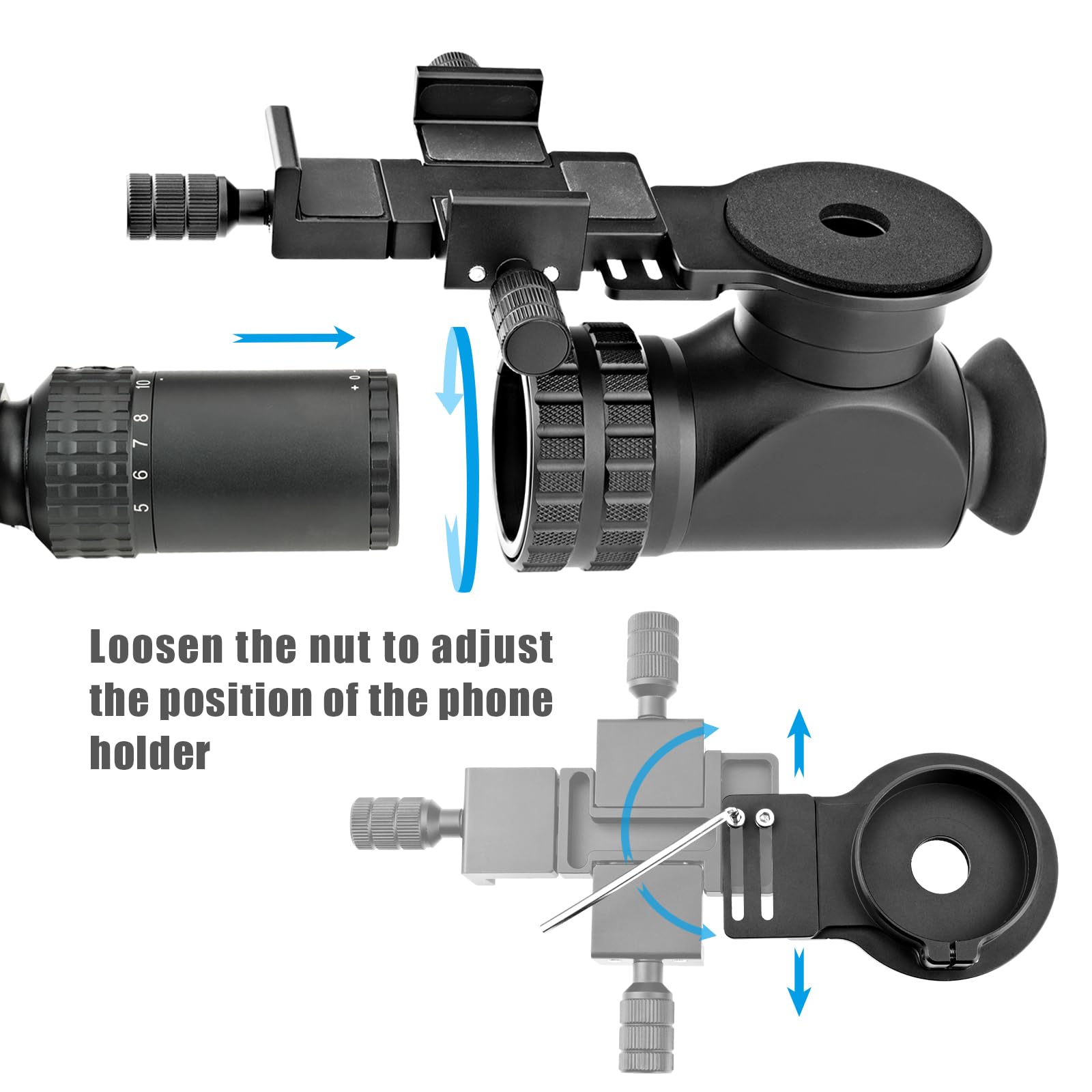 10
8
7
6
5
+ 0 -

Loosen the nut to adjust the position of the phone holder