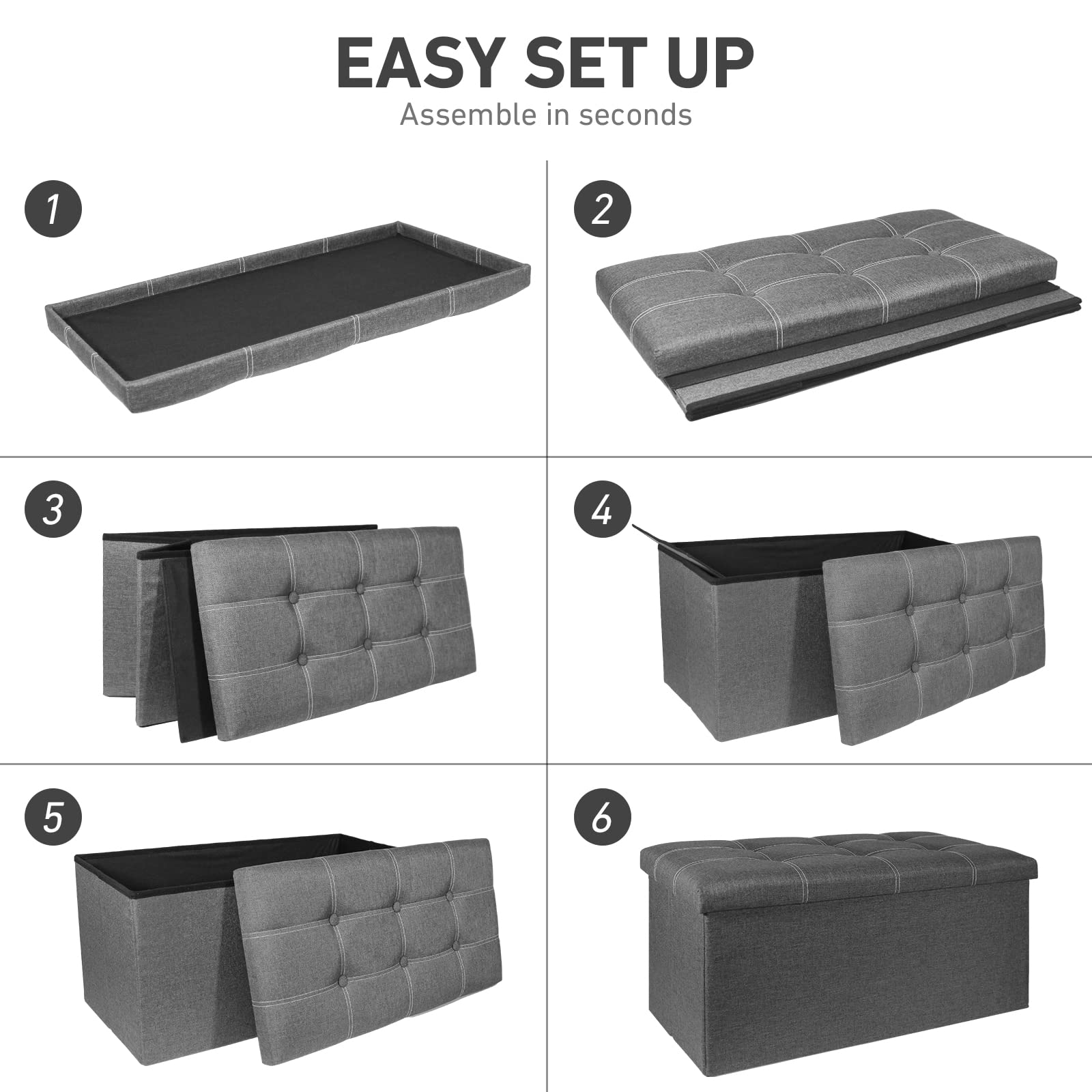 EASY SET UP
Assemble in seconds

1

2

3

4

5

6