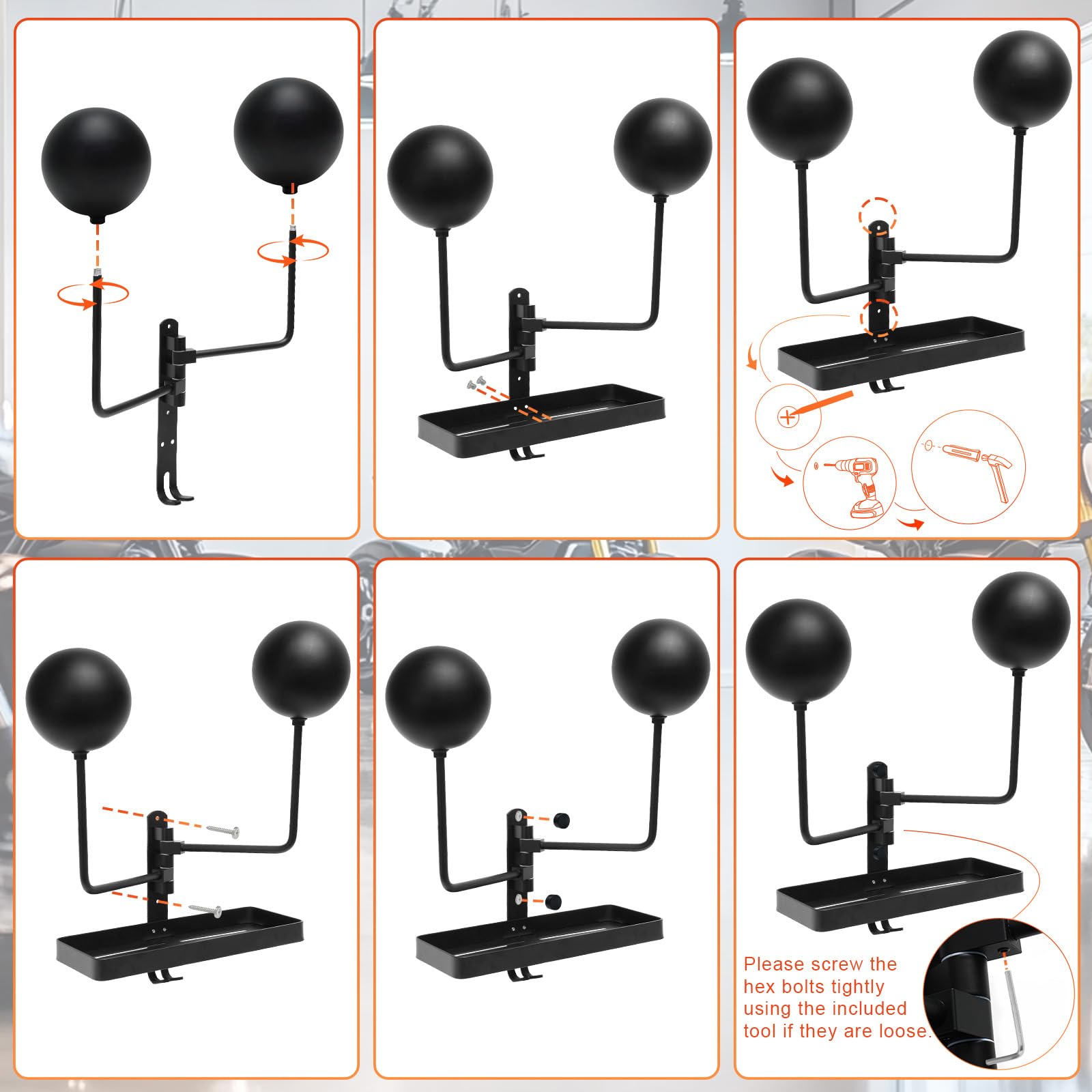 Please screw the hex bolts tightly using the included tool if they are loose.