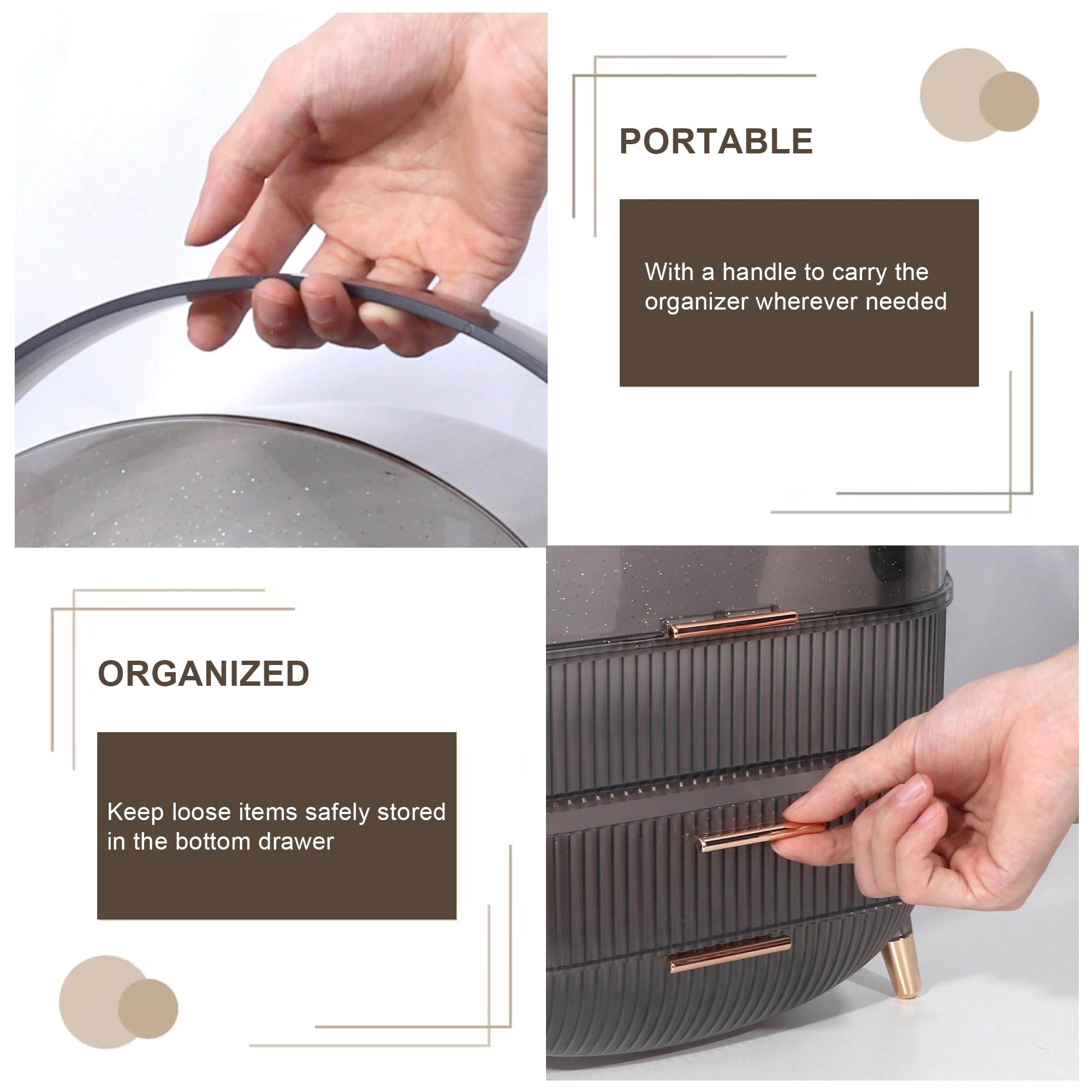 PORTABLE

With a handle to carry the organizer wherever needed

ORGANIZED

Keep loose items safely stored in the bottom drawer