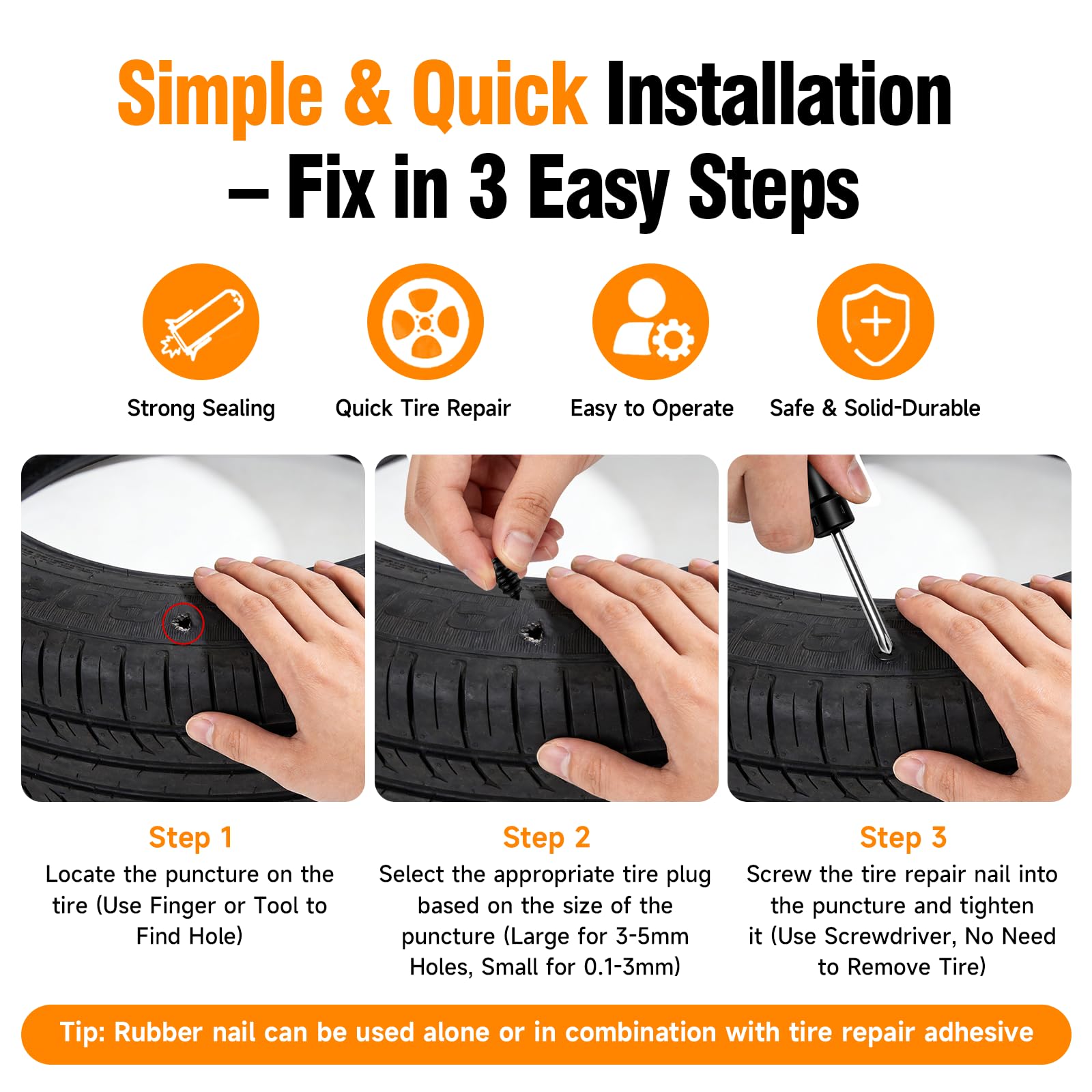 Simple & Quick Installation – Fix in 3 Easy Steps

Strong Sealing

Quick Tire Repair

Easy to Operate

Safe & Solid-Durable

Step 1
Locate the puncture on the tire (Use Finger or Tool to Find Hole)

Step 2
Select the appropriate tire plug based on the size of the puncture (Large for 3-5mm Holes, Small for 0.1-3mm)

Step 3
Screw the tire repair nail into the puncture and tighten it (Use Screwdriver, No Need to Remove Tire)

Tip: Rubber nail can be used alone or in combination with tire repair adhesive