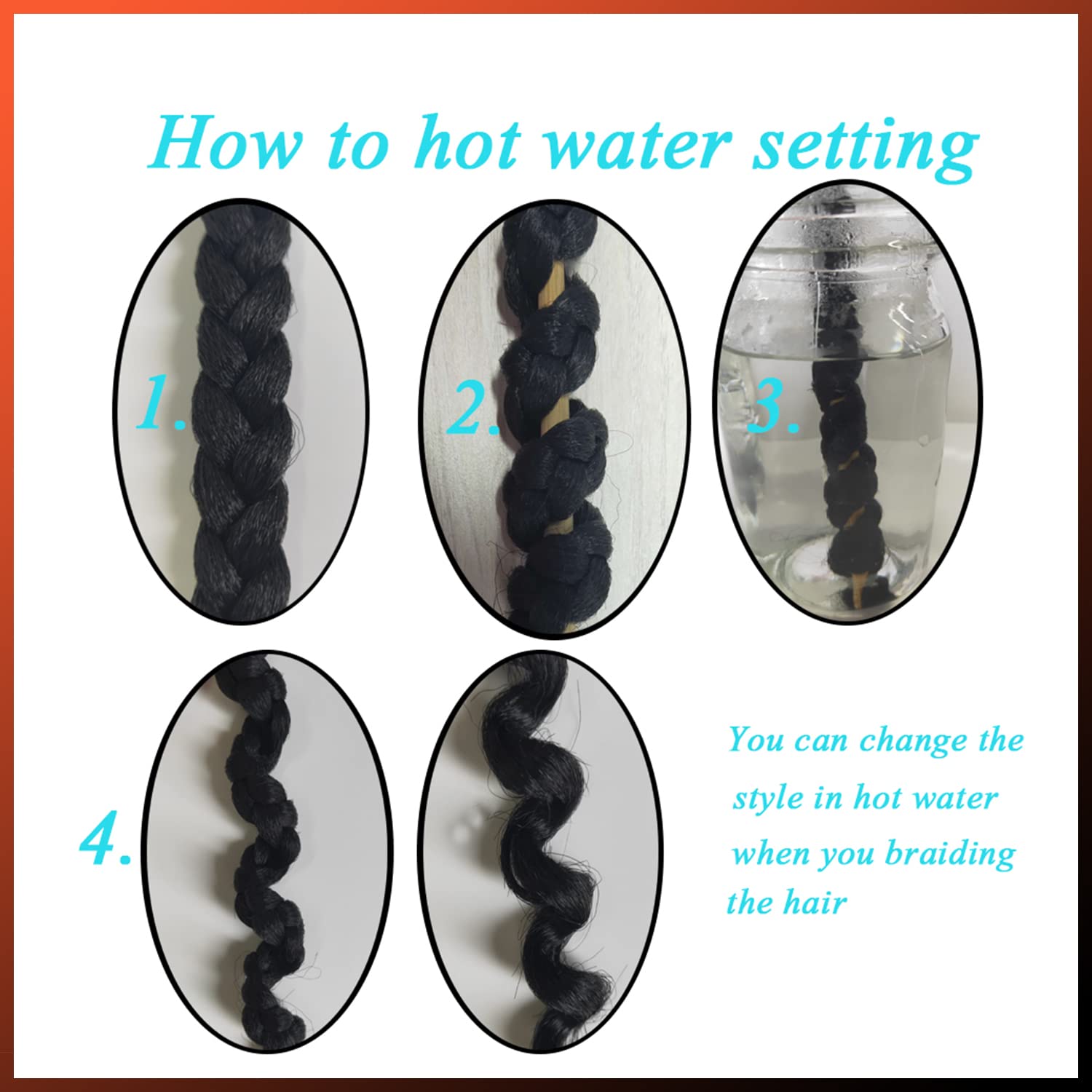 How to hot water setting

1.

2.

3.

4.

You can change the style in hot water when you braiding the hair