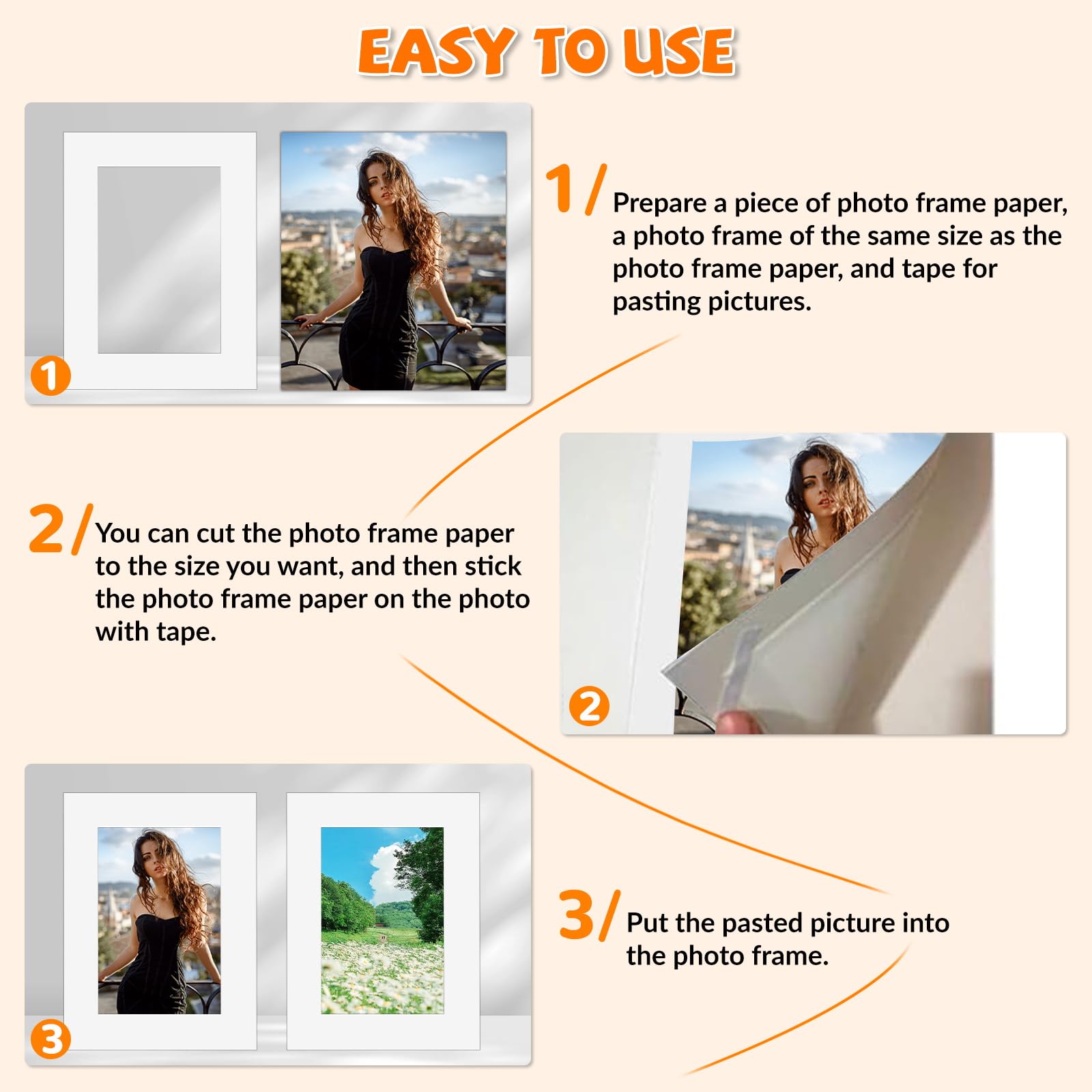 EASY TO USE

1

1/ Prepare a piece of photo frame paper, a photo frame of the same size as the photo frame paper, and tape for pasting pictures.

2/ You can cut the photo frame paper to the size you want, and then stick the photo frame paper on the photo with tape.

2

3

3/ Put the pasted picture into the photo frame.