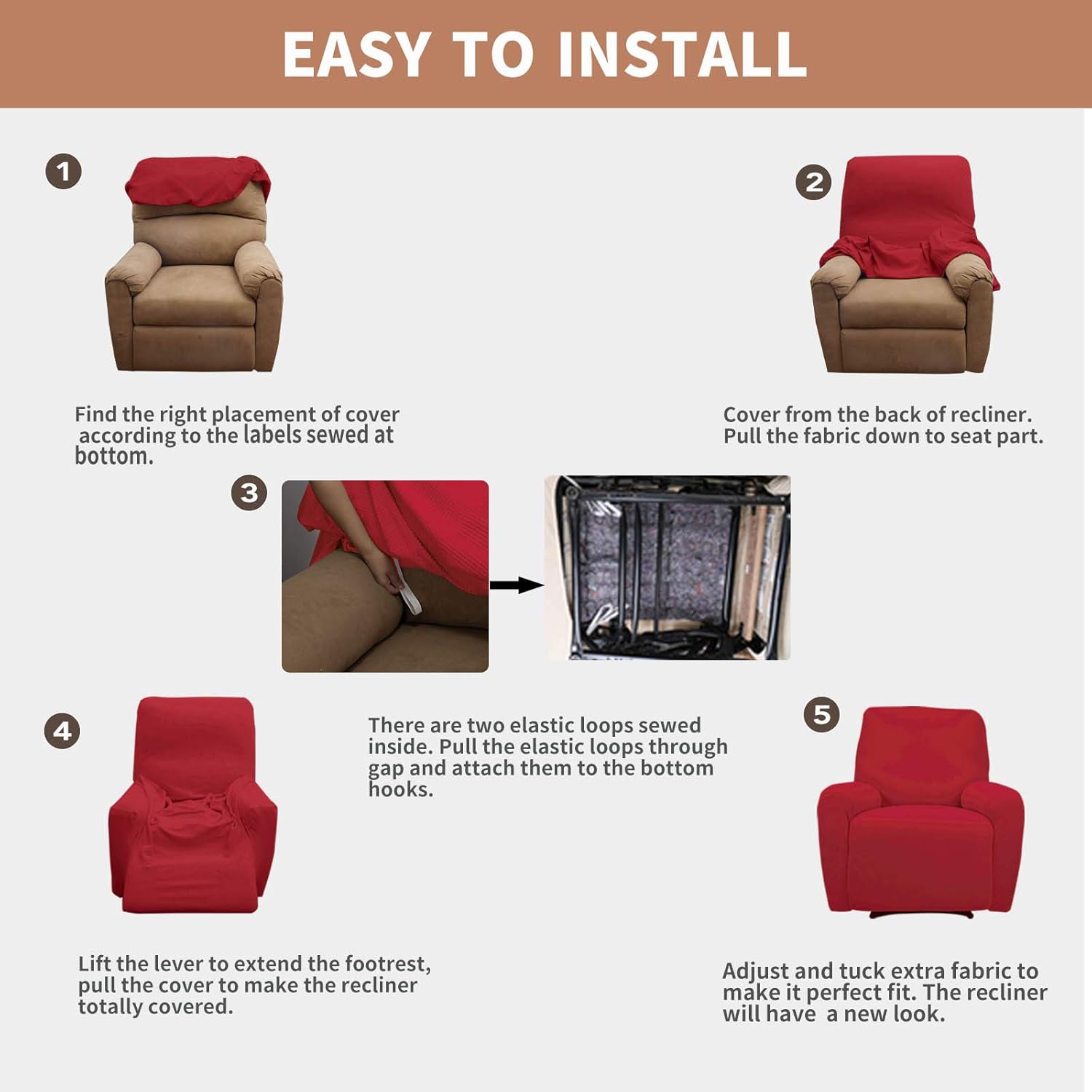 EASY TO INSTALL

1

Find the right placement of cover according to the labels sewed at bottom.

2

Cover from the back of recliner. Pull the fabric down to seat part.

3

There are two elastic loops sewed inside. Pull the elastic loops through gap and attach them to the bottom hooks.

4

Lift the lever to extend the footrest, pull the cover to make the recliner totally covered.

5

Adjust and tuck extra fabric to make it perfect fit. The recliner will have a new look.