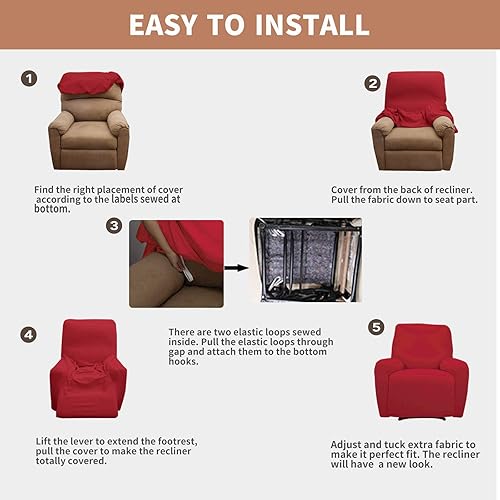 EASY TO INSTALL

1

Find the right placement of cover according to the labels sewed at bottom.

2

Cover from the back of recliner. Pull the fabric down to seat part.

3

There are two elastic loops sewed inside. Pull the elastic loops through gap and attach them to the bottom hooks.

4

Lift the lever to extend the footrest, pull the cover to make the recliner totally covered.

5

Adjust and tuck extra fabric to make it perfect fit. The recliner will have a new look.