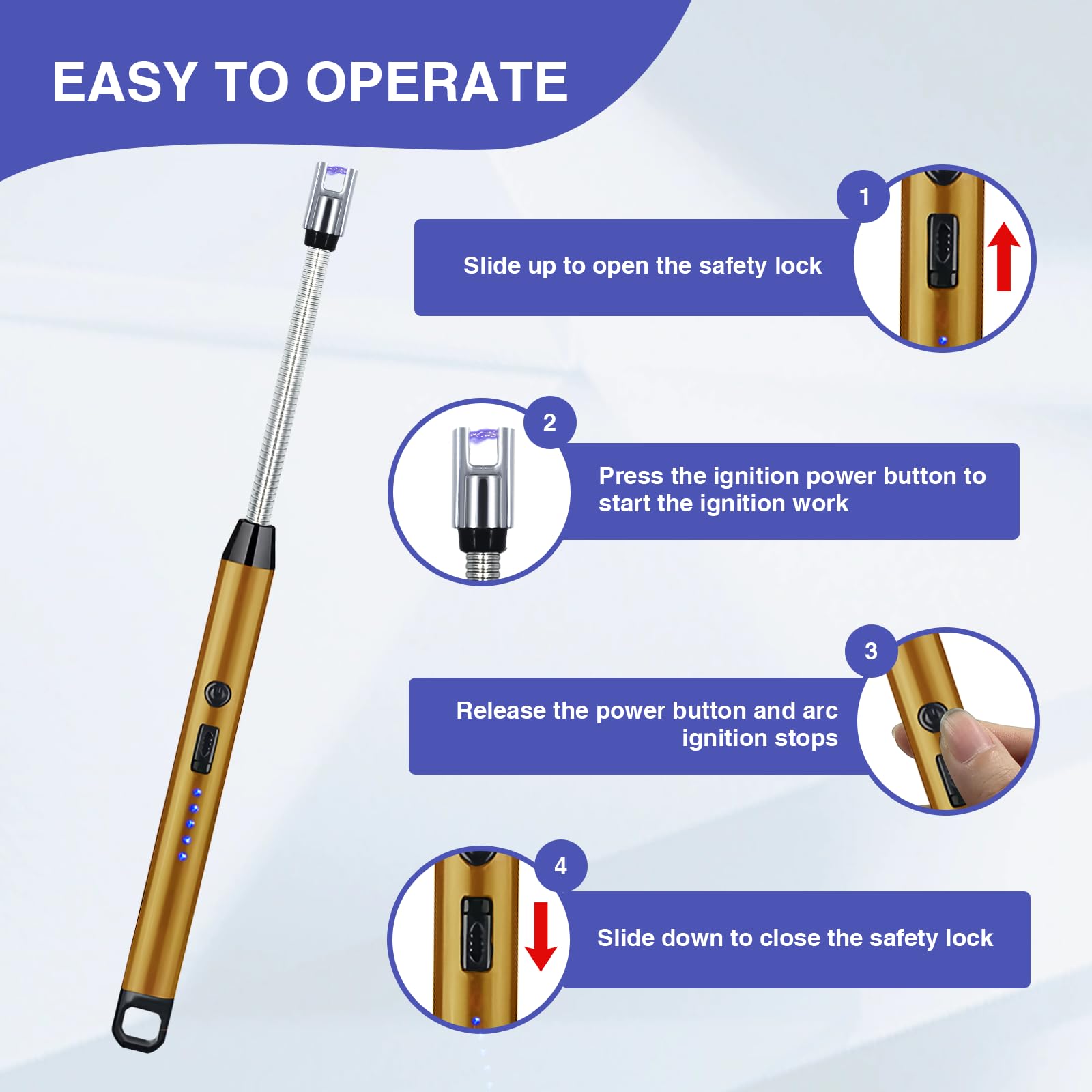 EASY TO OPERATE

1

Slide up to open the safety lock

2

Press the ignition power button to start the ignition work

3

Release the power button and arc ignition stops

4

Slide down to close the safety lock