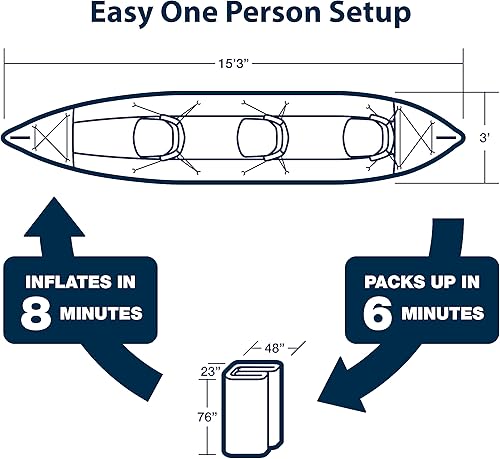 Easy One Person Setup

15'3"

3'

INFLATES IN 8 MINUTES

PACKS UP IN 6 MINUTES

48"

23"

76"