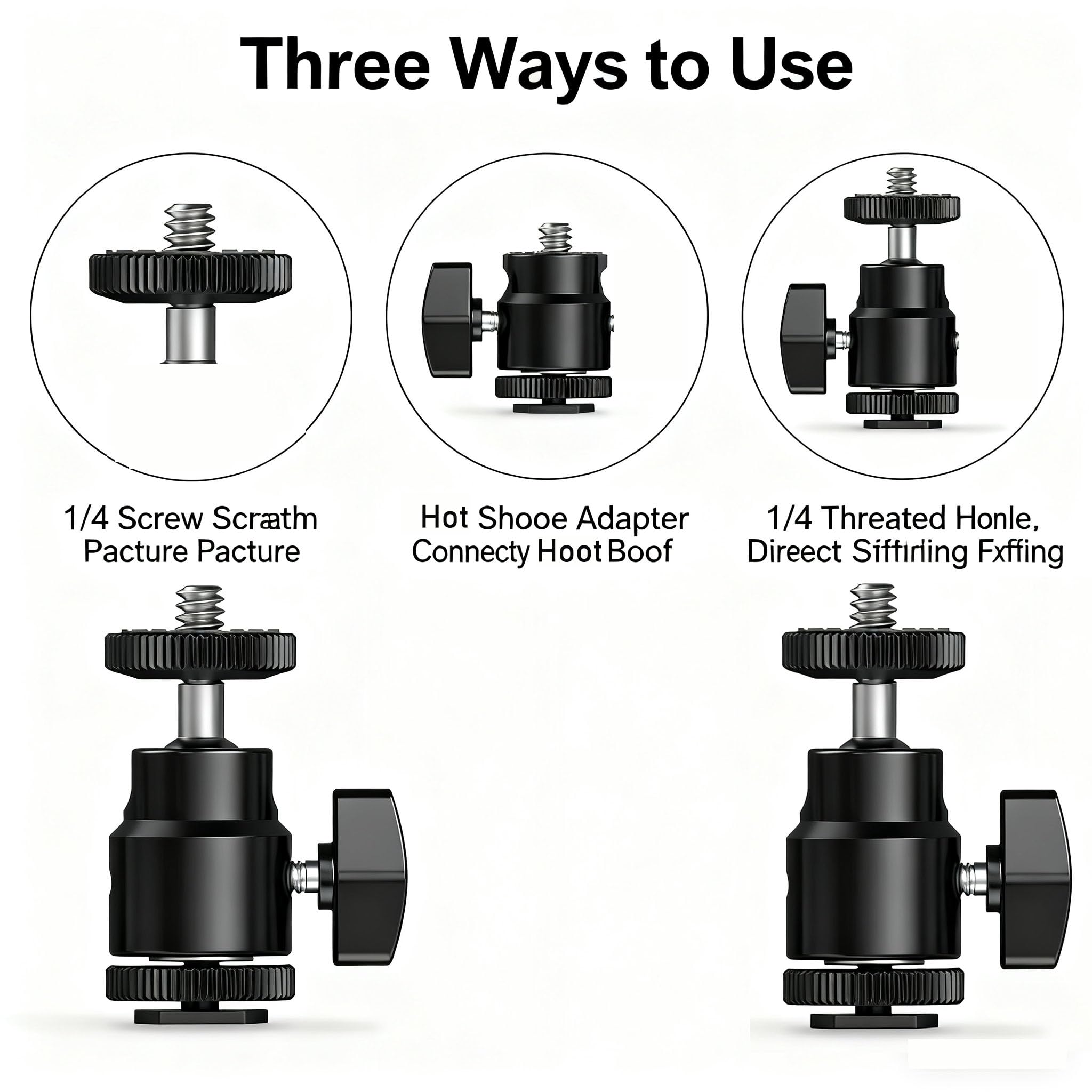 Three Ways to Use

1/4 Screw Scrath
Pacture Pacture

Hot Shooe Adapter
Connecty Hoot Boof

1/4 Threated Honle,
Direect Siffirling Fxffing