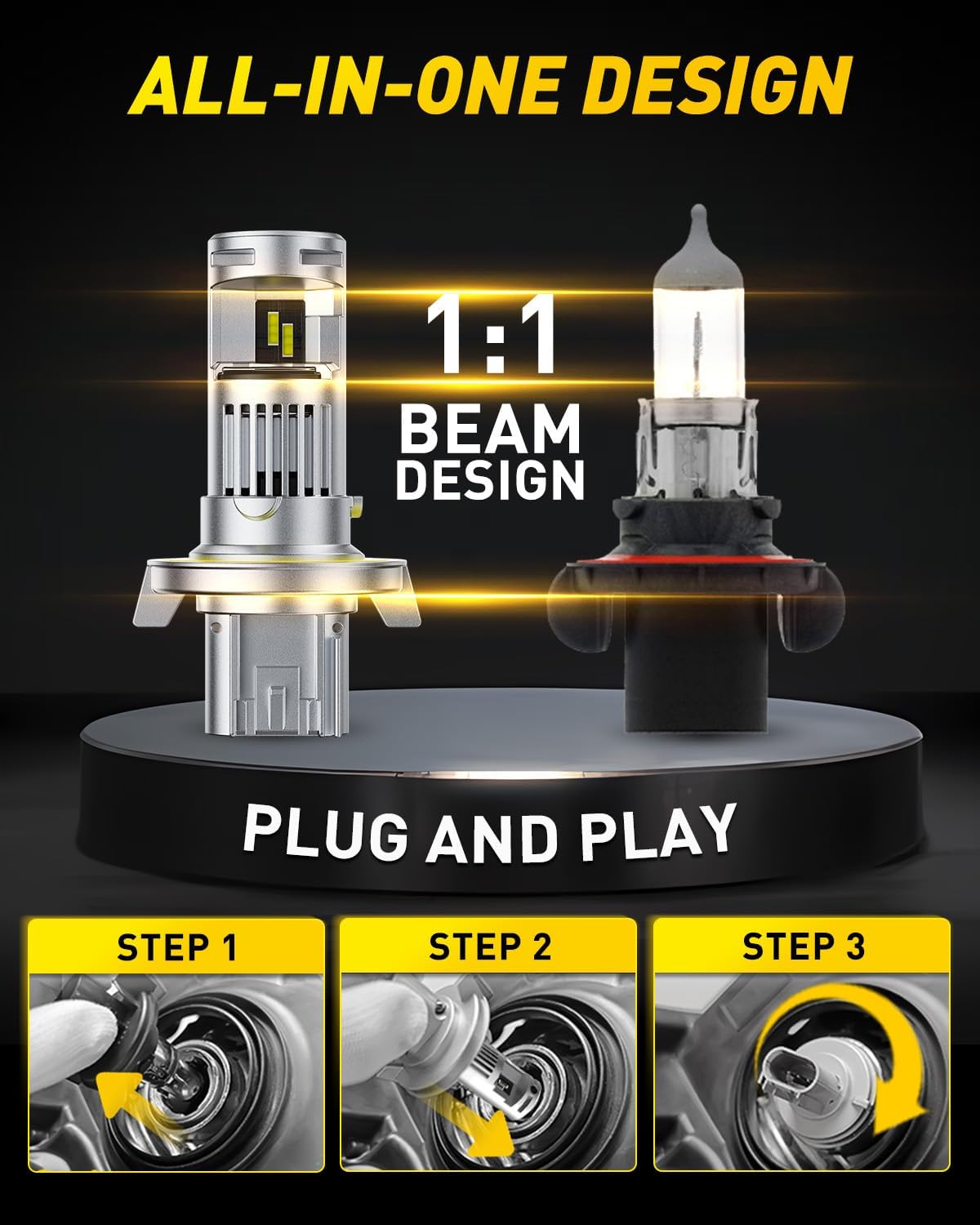 ALL-IN-ONE DESIGN

1:1
BEAM
DESIGN

PLUG AND PLAY

STEP 1

STEP 2

STEP 3