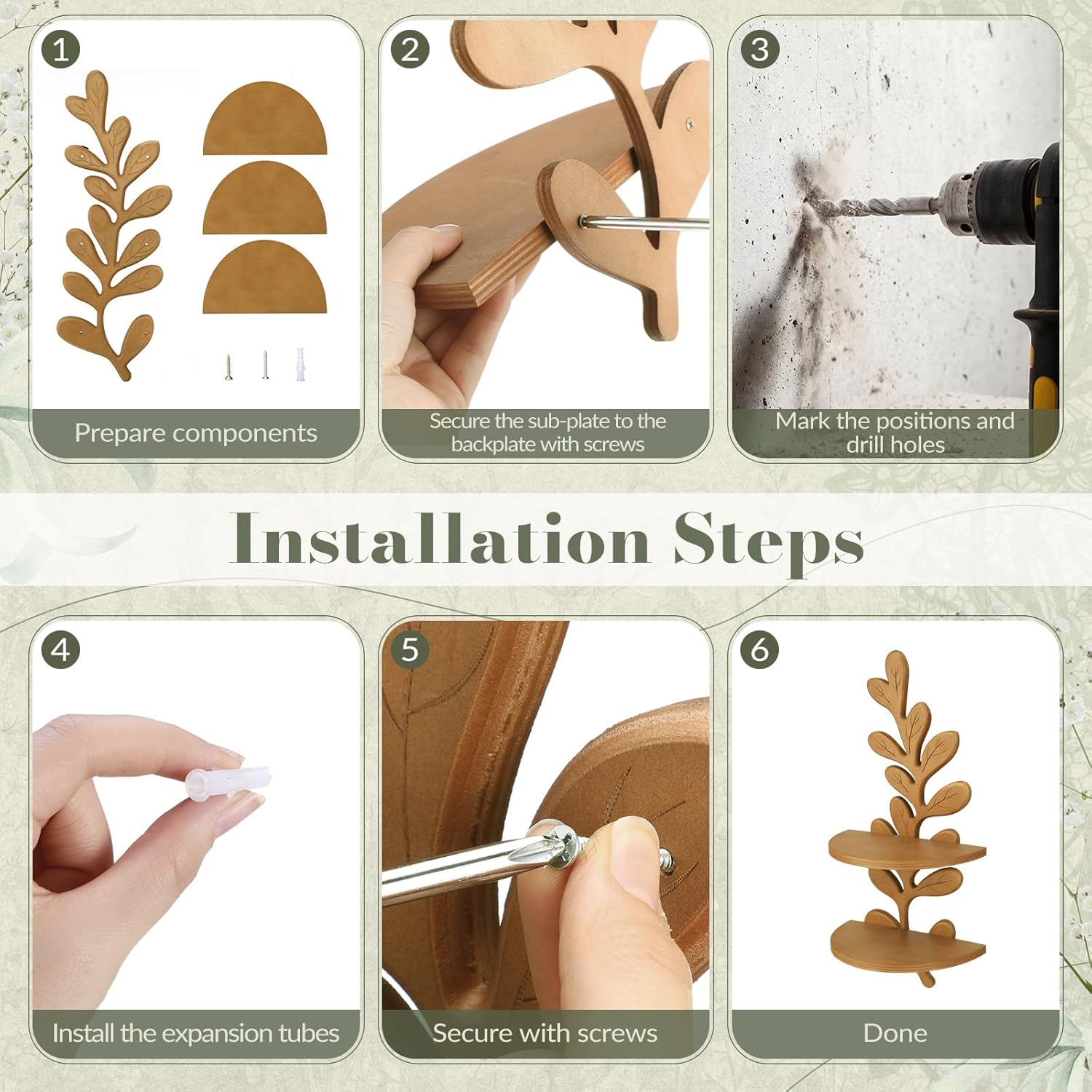 1
Prepare components

2
Secure the sub-plate to the backplate with screws

3
Mark the positions and drill holes

Installation Steps

4
Install the expansion tubes

5
Secure with screws

6
Done