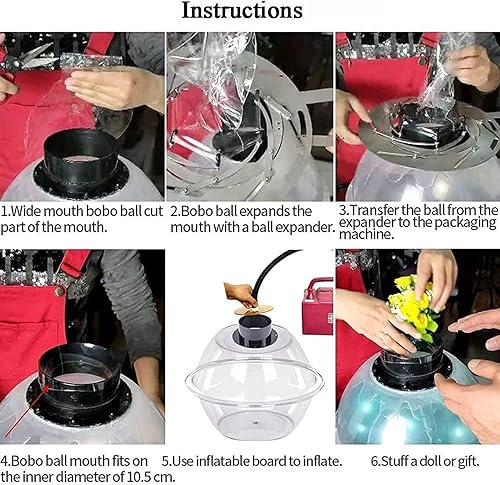 Instructions

1.Wide mouth bobo ball cut part of the mouth.

2.Bobo ball expands the mouth with a ball expander.

3.Transfer the ball from the expander to the packaging machine.

4.Bobo ball mouth fits on the inner diameter of 10.5 cm.

5.Use inflatable board to inflate.

6.Stuff a doll or gift.