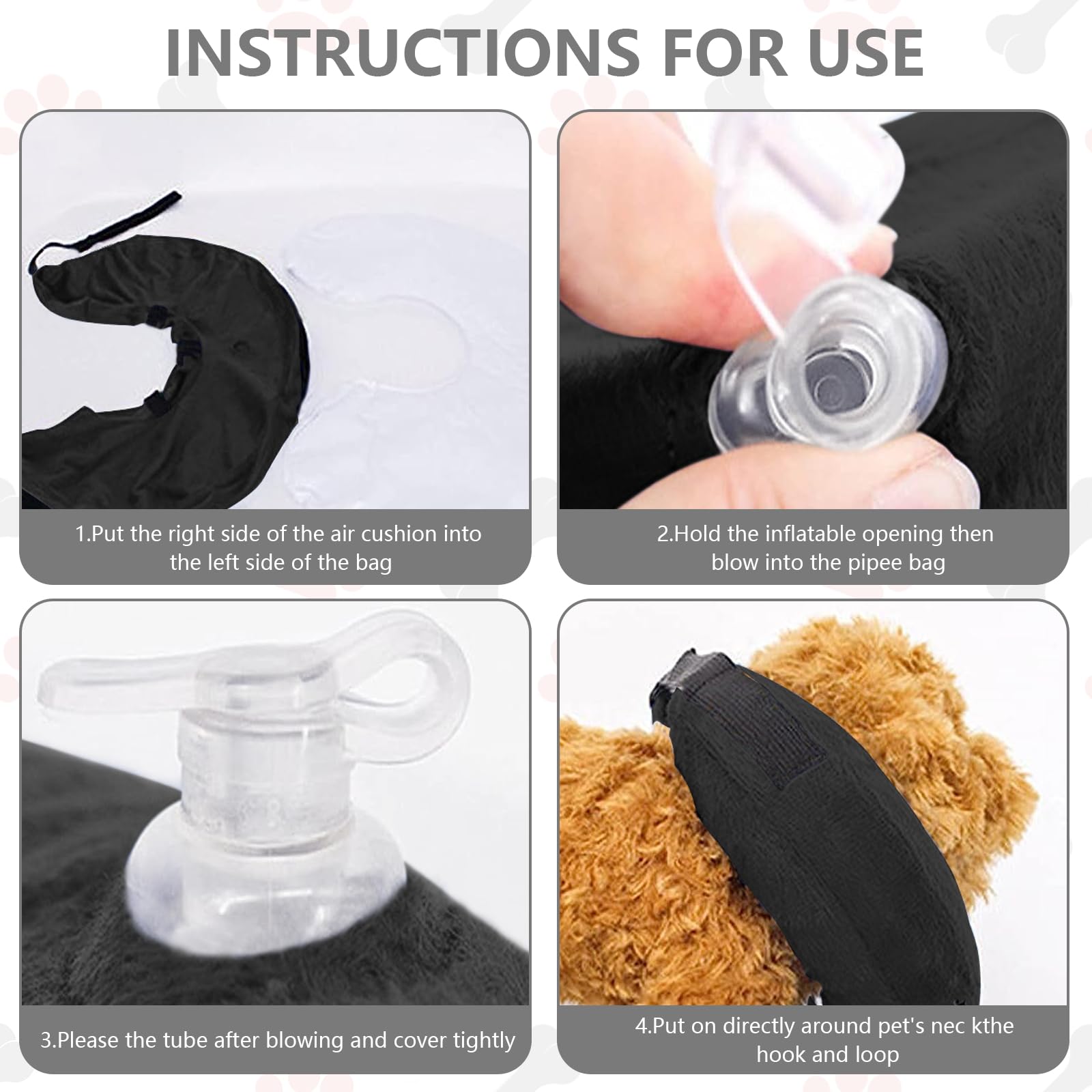 INSTRUCTIONS FOR USE

1.Put the right side of the air cushion into the left side of the bag

2.Hold the inflatable opening then blow into the pipee bag

3.Please the tube after blowing and cover tightly

4.Put on directly around pet's nec kthe hook and loop