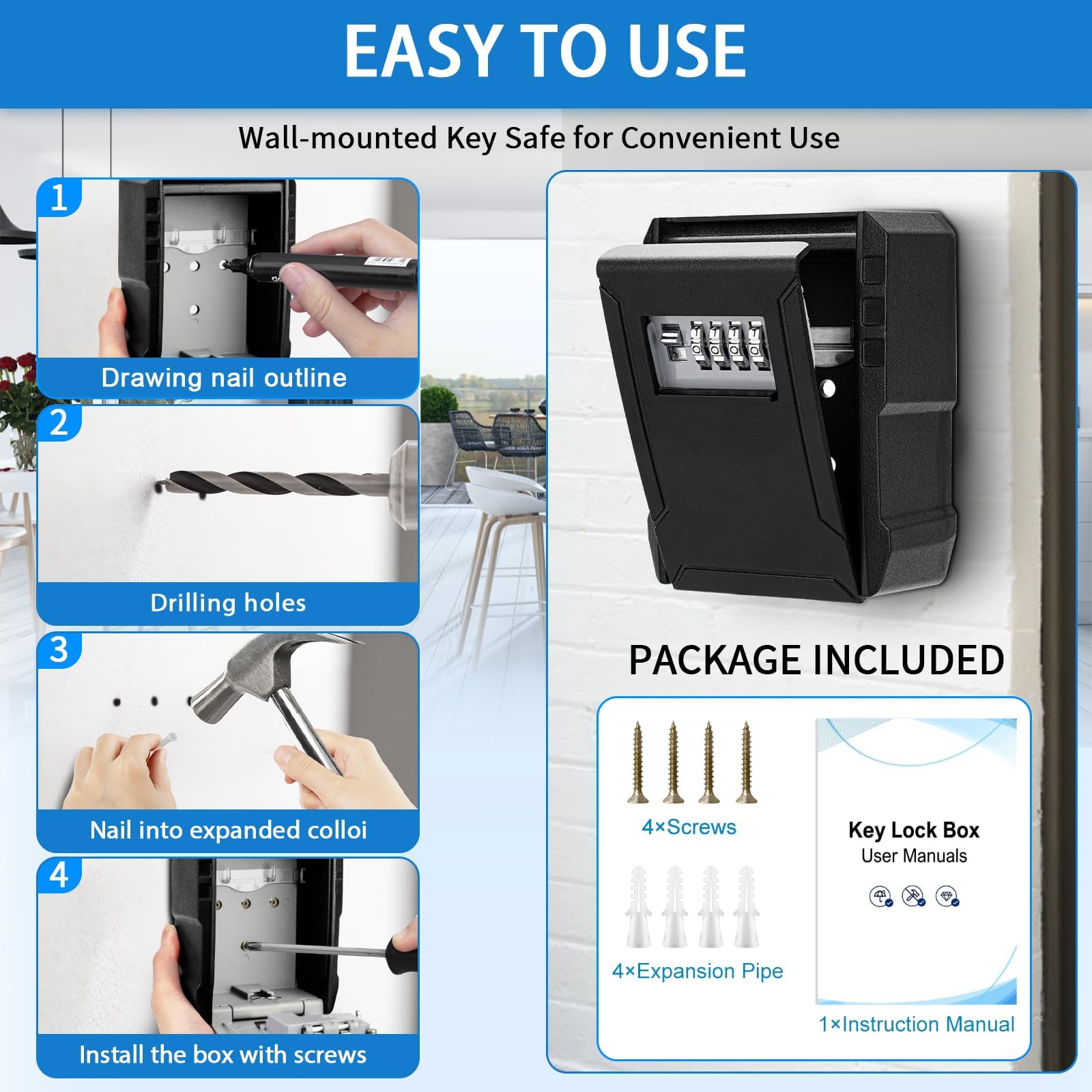 EASY TO USE

Wall-mounted Key Safe for Convenient Use

1
Drawing nail outline

2
Drilling holes

3
Nail into expanded colloi

4
Install the box with screws

PACKAGE INCLUDED

4×Screws

4×Expansion Pipe

Key Lock Box
User Manuals

1×Instruction Manual