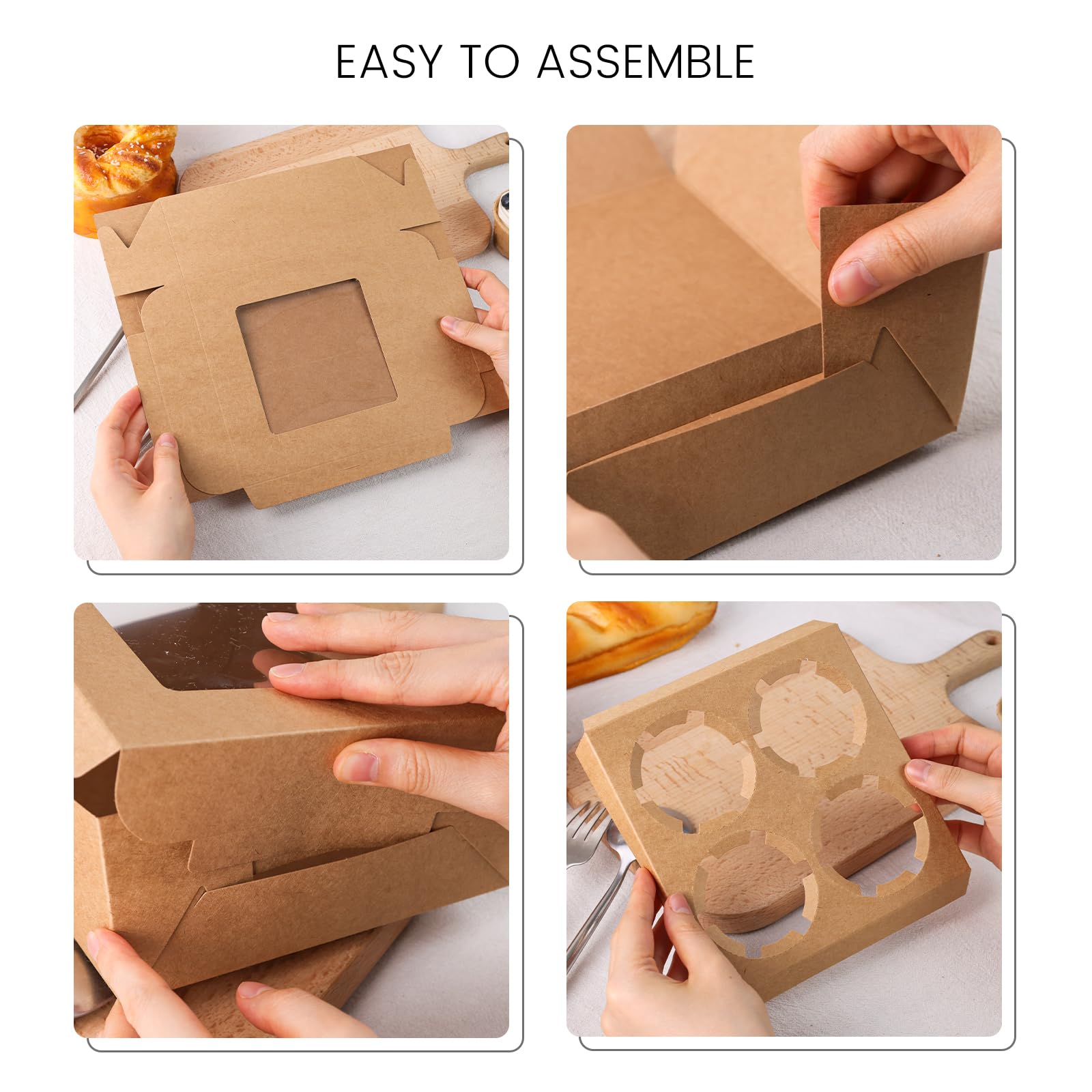 EASY TO ASSEMBLE