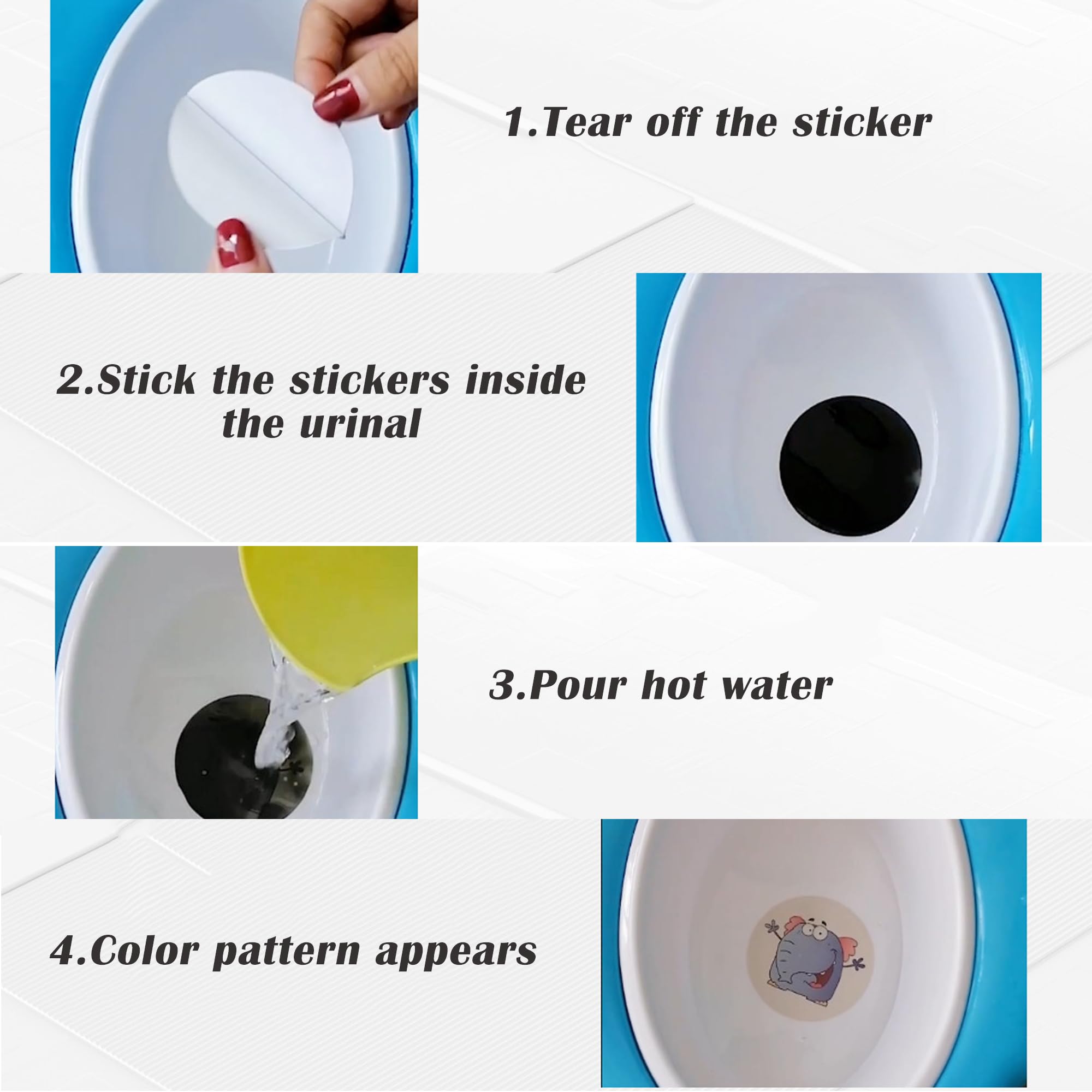 1.Tear off the sticker

2.Stick the stickers inside the urinal

3.Pour hot water

4.Color pattern appears