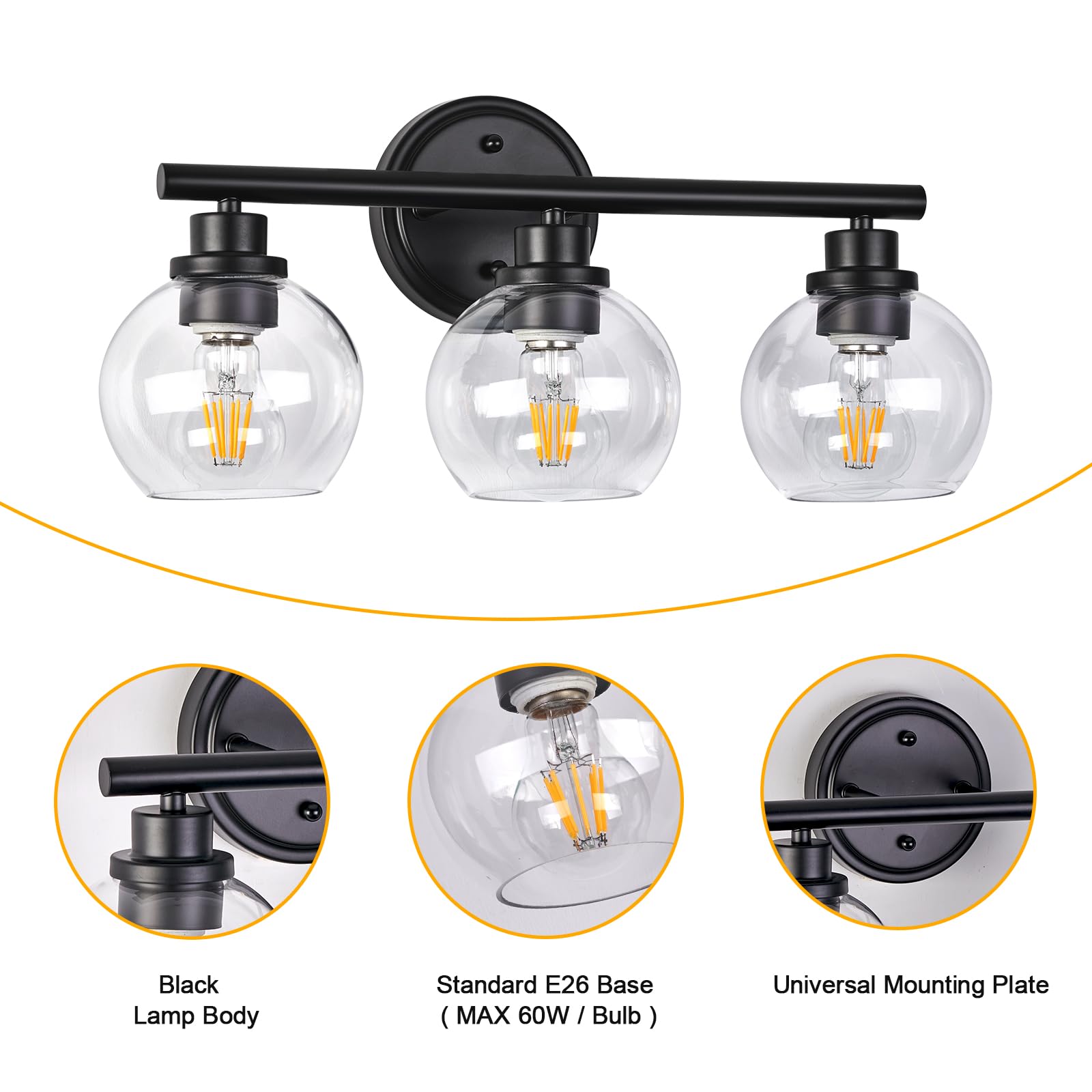 Black
Lamp Body

Standard E26 Base
( MAX 60W / Bulb )

Universal Mounting Plate