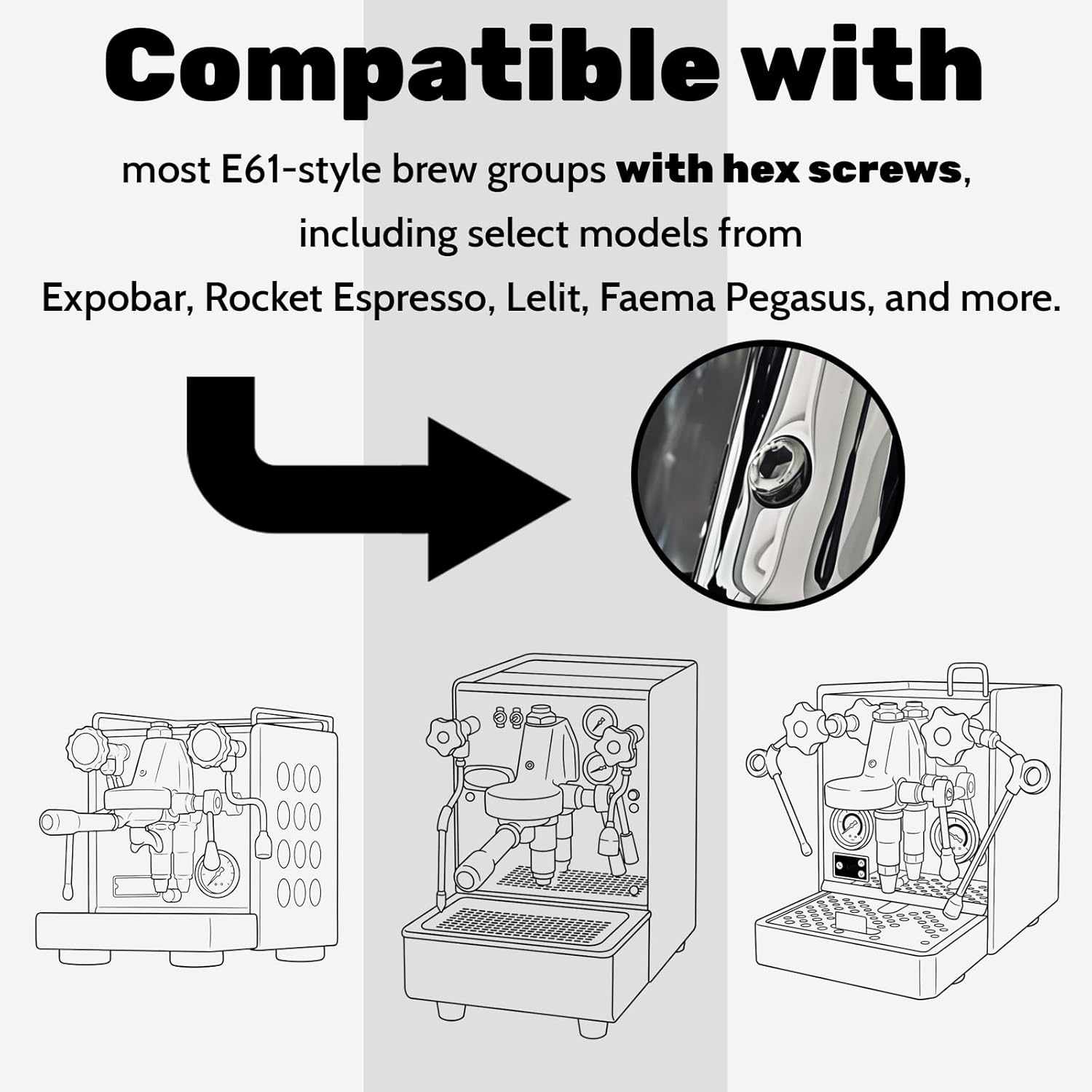 Compatible with

most E61-style brew groups with hex screws, including select models from Expobar, Rocket Espresso, Lelit, Faema Pegasus, and more.