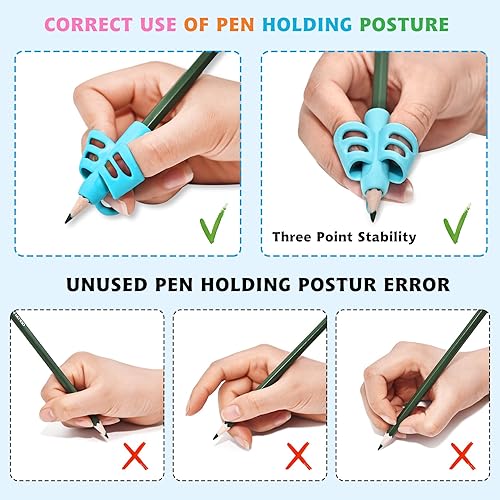 CORRECT USE OF PEN HOLDING POSTURE

Three Point Stability

UNUSED PEN HOLDING POSTUR ERROR