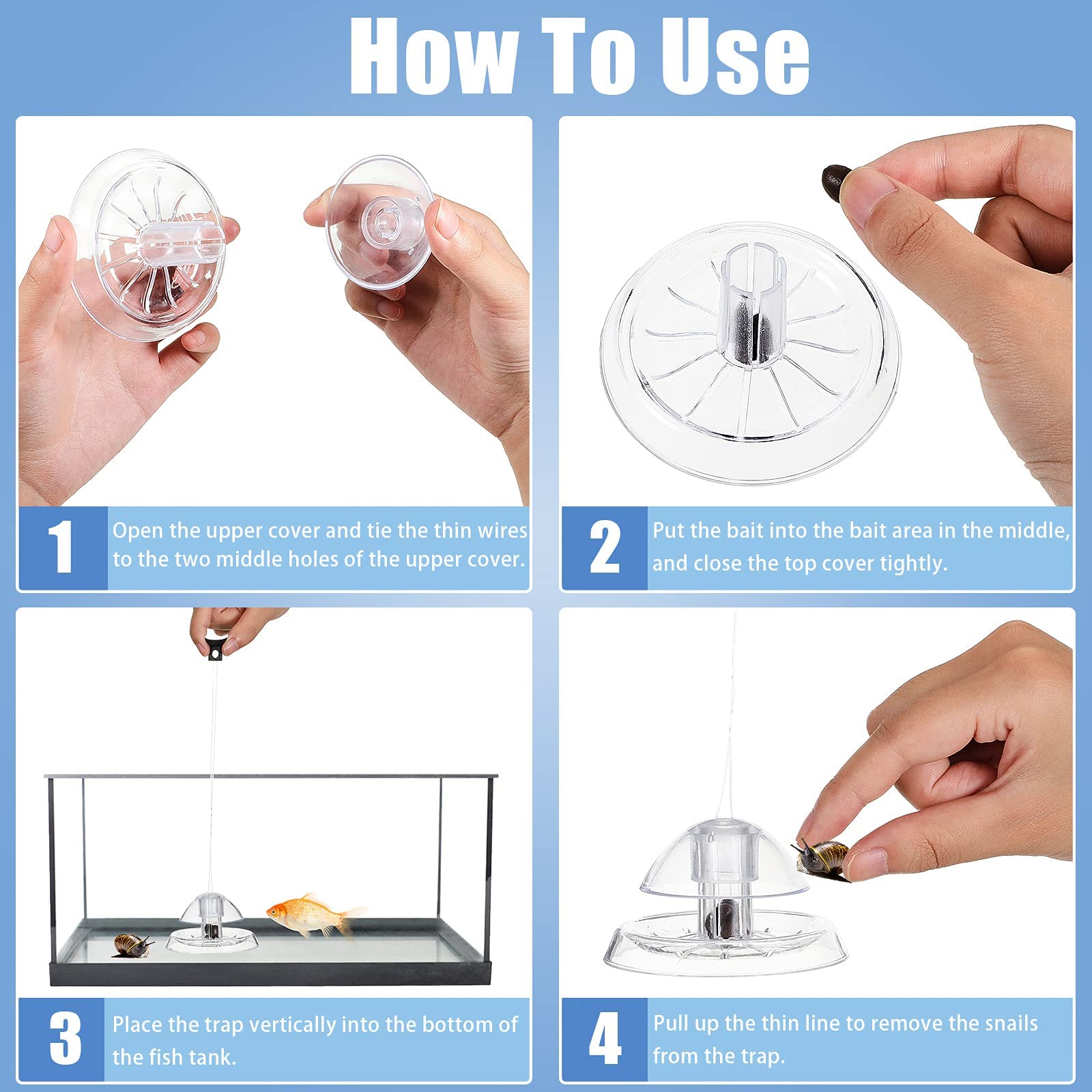 How To Use

1 Open the upper cover and tie the thin wires to the two middle holes of the upper cover.

2 Put the bait into the bait area in the middle, and close the top cover tightly.

3 Place the trap vertically into the bottom of the fish tank.

4 Pull up the thin line to remove the snails from the trap.