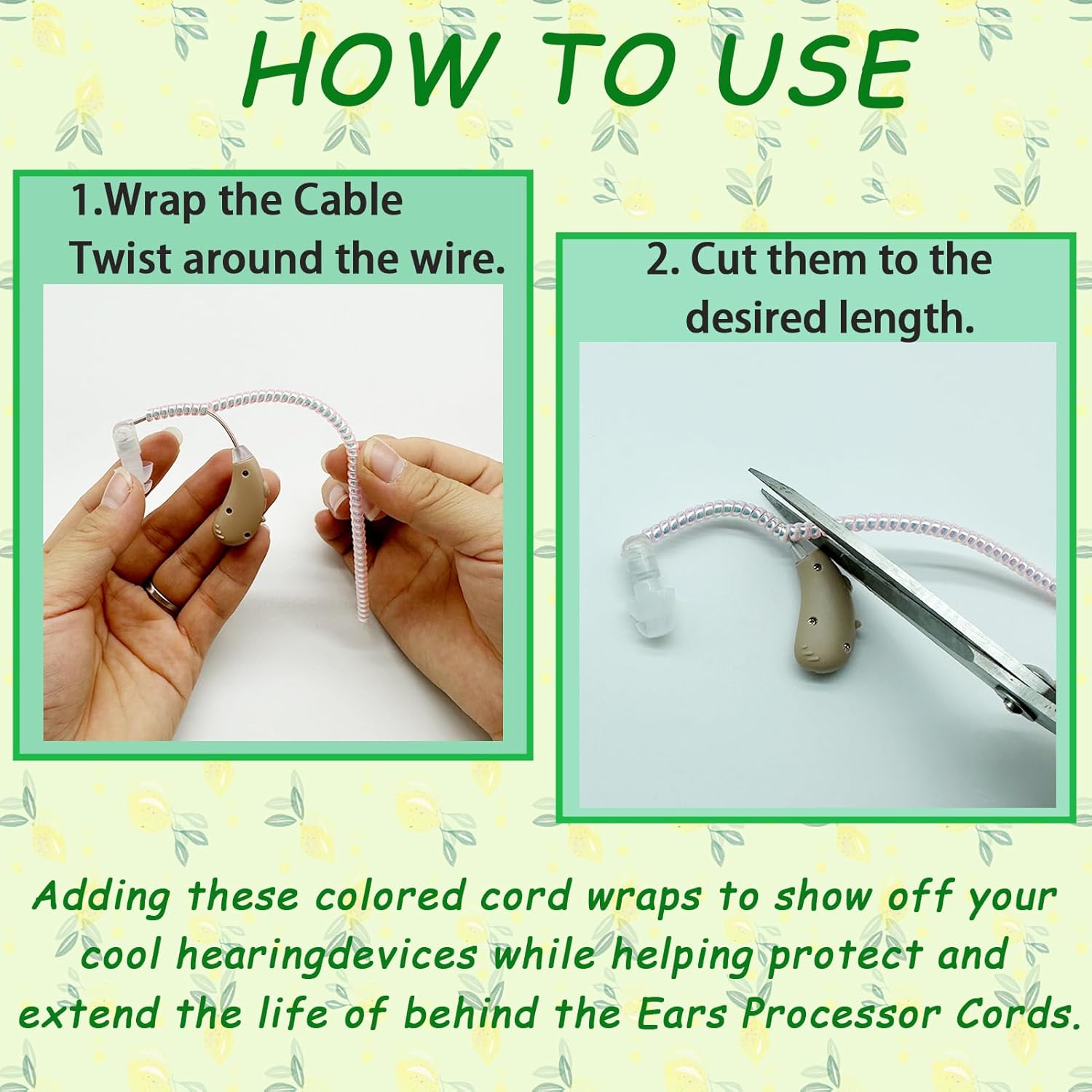 HOW TO USE

1.Wrap the Cable
Twist around the wire.

2. Cut them to the desired length.

Adding these colored cord wraps to show off your cool hearingdevices while helping protect and extend the life of behind the Ears Processor Cords.