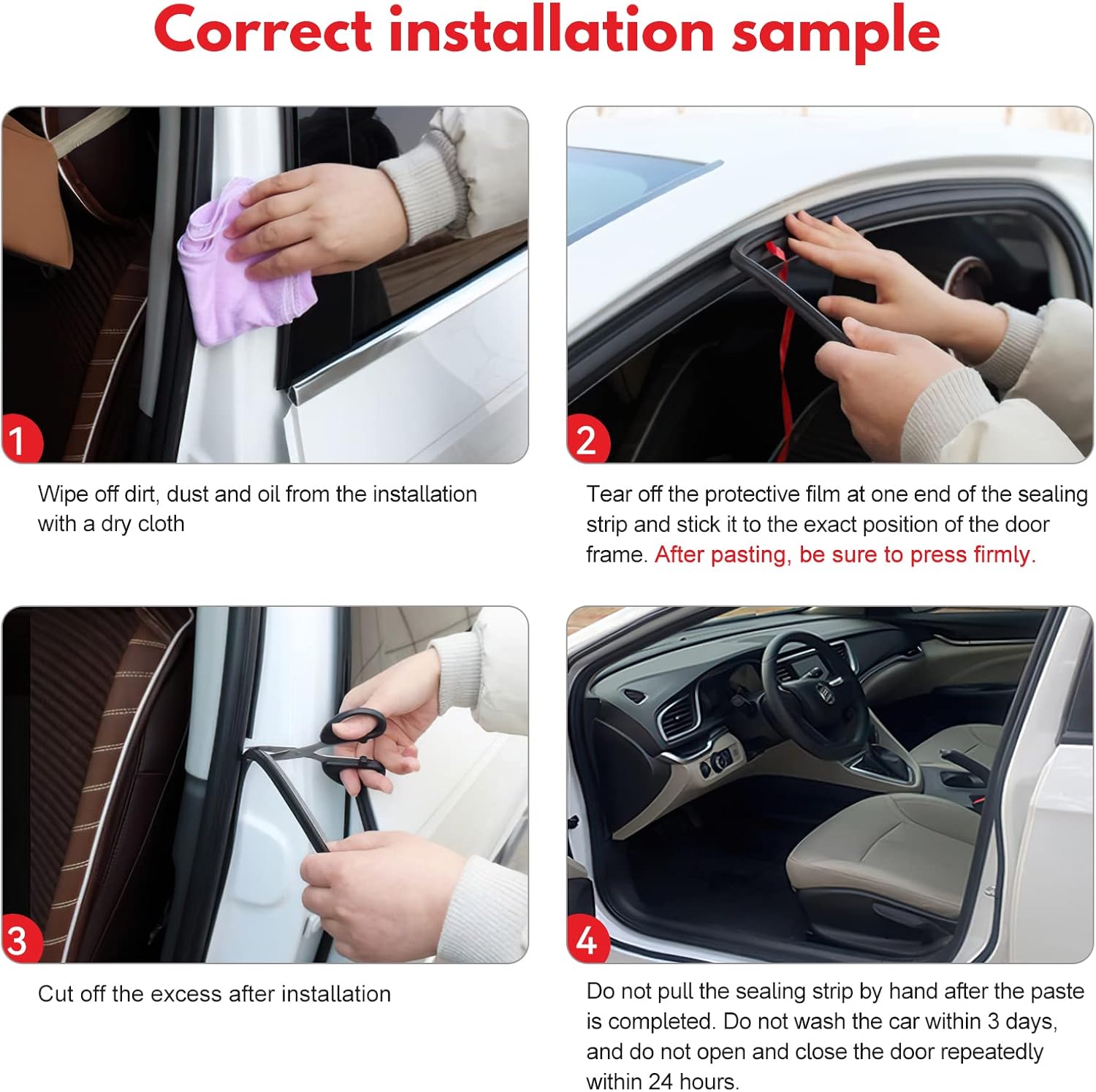 Correct installation sample

1

Wipe off dirt, dust and oil from the installation with a dry cloth

2

Tear off the protective film at one end of the sealing strip and stick it to the exact position of the door frame. After pasting, be sure to press firmly.

3

Cut off the excess after installation

4

Do not pull the sealing strip by hand after the paste is completed. Do not wash the car within 3 days, and do not open and close the door repeatedly within 24 hours.