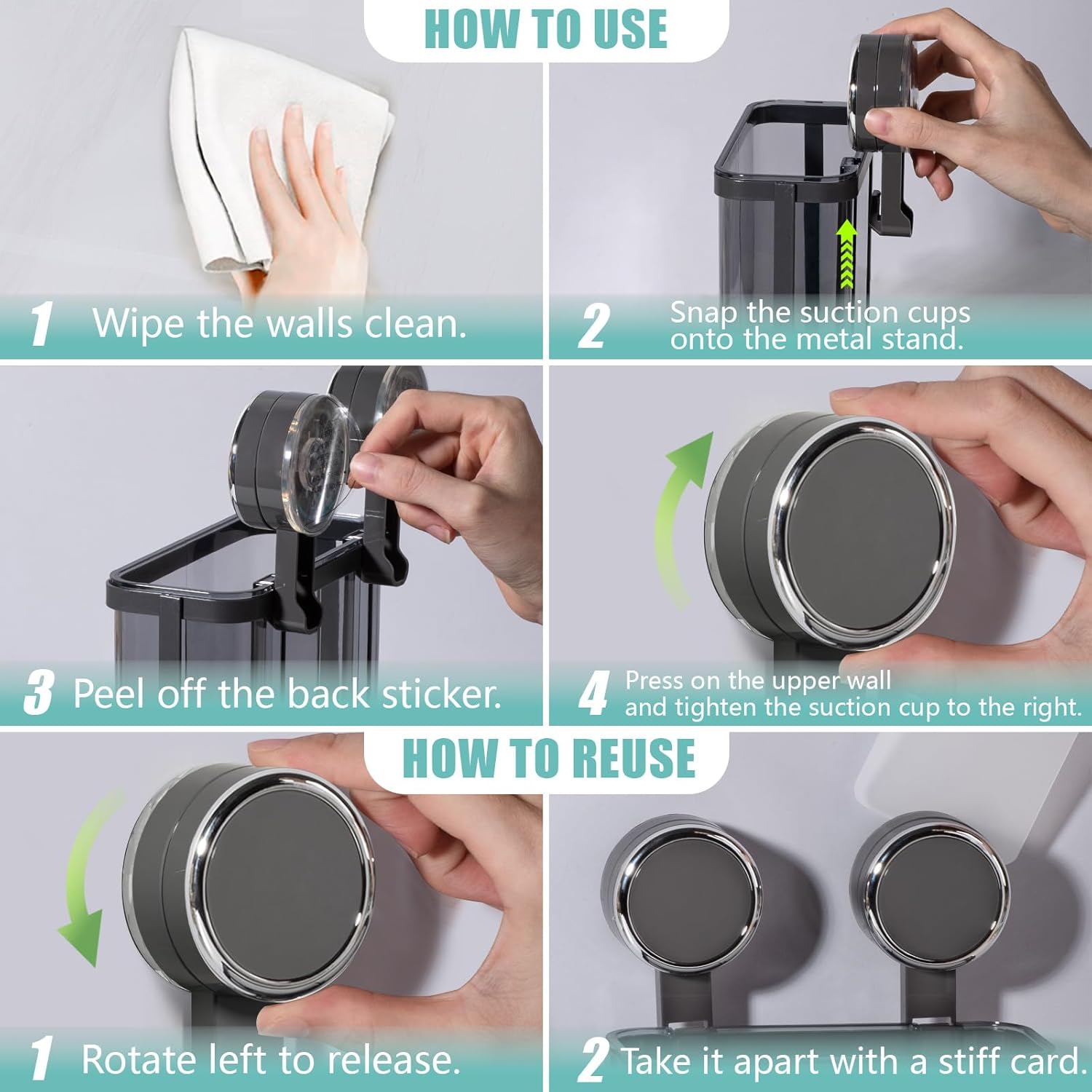 HOW TO USE

1 Wipe the walls clean.

2 Snap the suction cups onto the metal stand.

3 Peel off the back sticker.

4 Press on the upper wall and tighten the suction cup to the right.

HOW TO REUSE

1 Rotate left to release.

2 Take it apart with a stiff card.