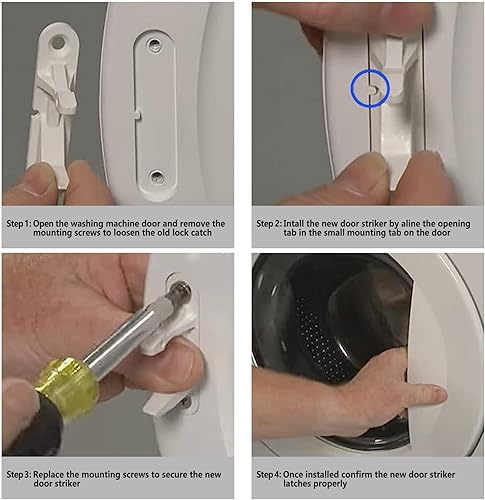 Step 1: Open the washing machine door and remove the mounting screws to loosen the old lock catch

Step 2: Intall the new door striker by aline the opening tab in the small mounting tab on the door

Step 3: Replace the mounting screws to secure the new door striker

Step 4: Once installed confirm the new door striker latches properly