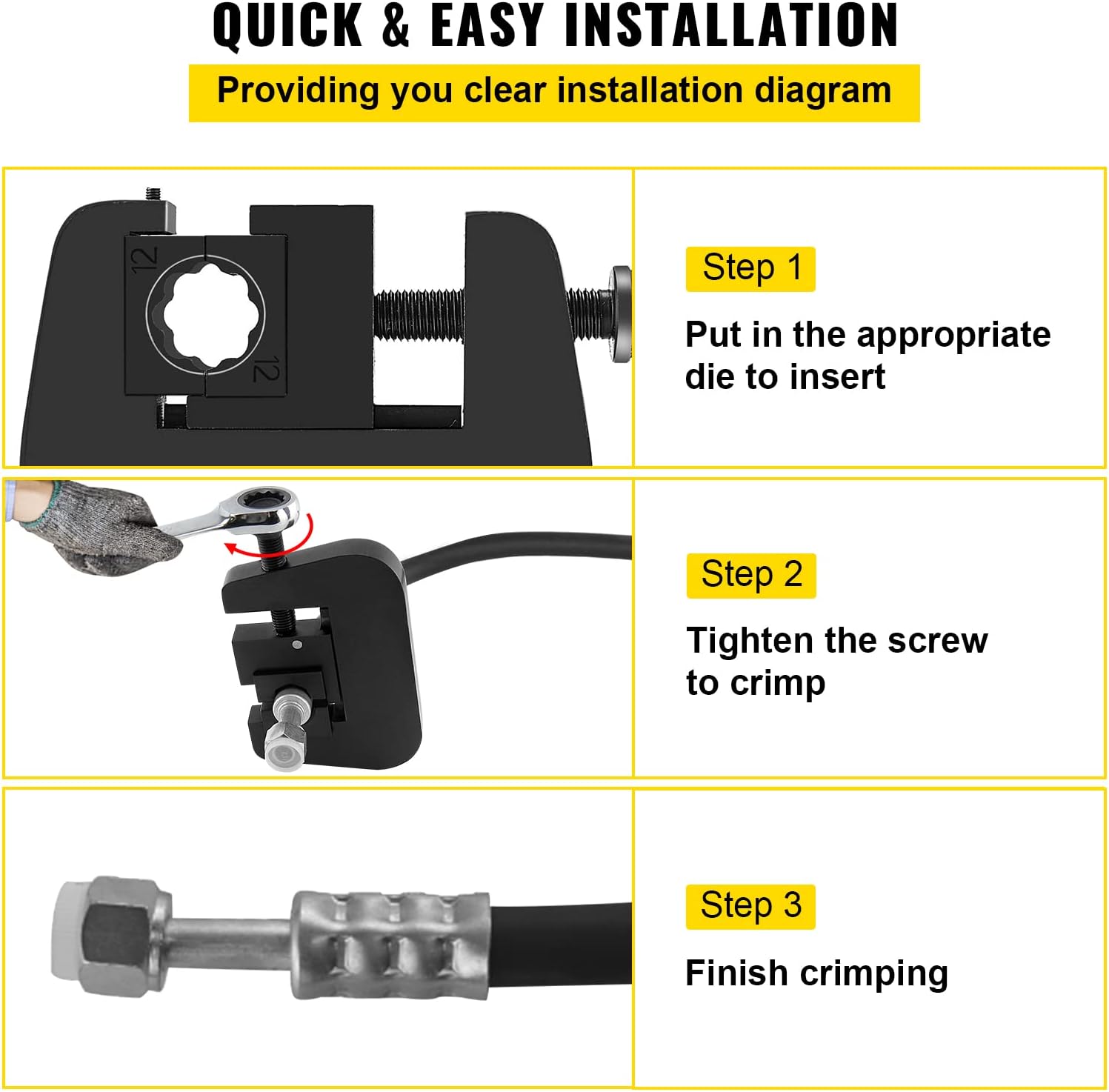 QUICK & EASY INSTALLATION

Providing you clear installation diagram

12

12

Step 1

Put in the appropriate die to insert

Step 2

Tighten the screw to crimp

Step 3

Finish crimping