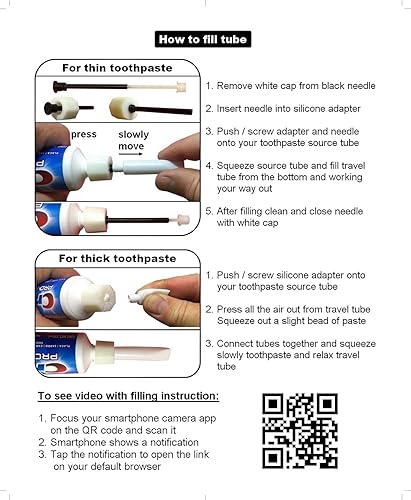 How to fill tube

For thin toothpaste

press

slowly move

1. Remove white cap from black needle

2. Insert needle into silicone adapter

3. Push / screw adapter and needle onto your toothpaste source tube

4. Squeeze source tube and fill travel tube from the bottom and working your way out

5. After filling clean and close needle with white cap

For thick toothpaste

1. Push / screw silicone adapter onto your toothpaste source tube

2. Press all the air out from travel tube Squeeze out a slight bead of paste

3. Connect tubes together and squeeze slowly toothpaste and relax travel tube

To see video with filling instruction:

1. Focus your smartphone camera app on the QR code and scan it
2. Smartphone shows a notification
3. Tap the notification to open the link on your default browser